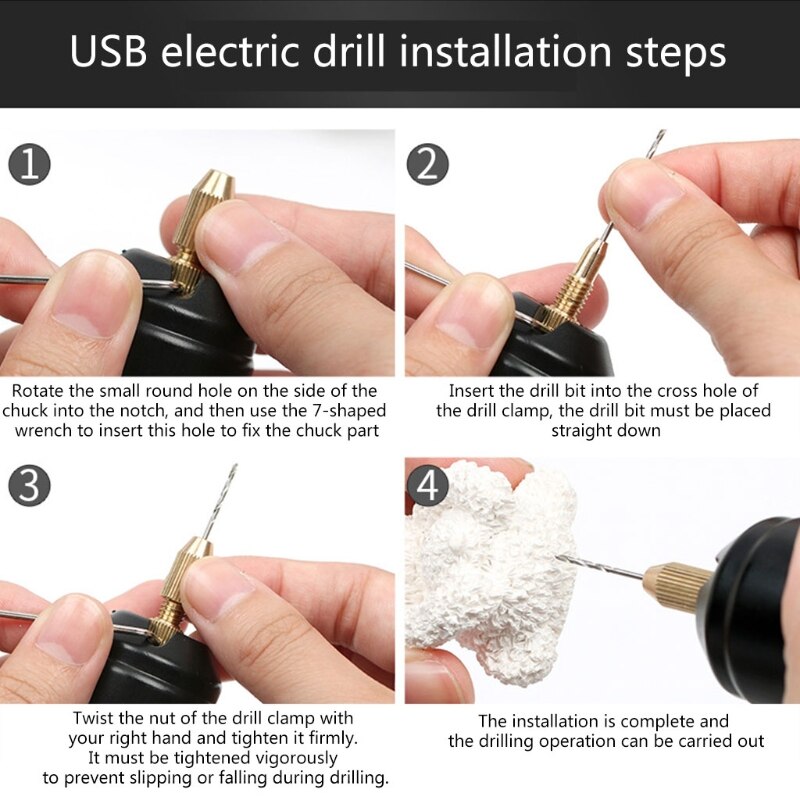 USB electric drill installation steps

1

Rotate the small round hole on the side of the chuck into the notch, and then use the 7-shaped wrench to insert this hole to fix the chuck part

2

Insert the drill bit into the cross hole of the drill clamp, the drill bit must be placed straight down

3

Twist the nut of the drill clamp with your right hand and tighten it firmly. It must be tightened vigorously to prevent slipping or falling during drilling.

4

The installation is complete and the drilling operation can be carried out