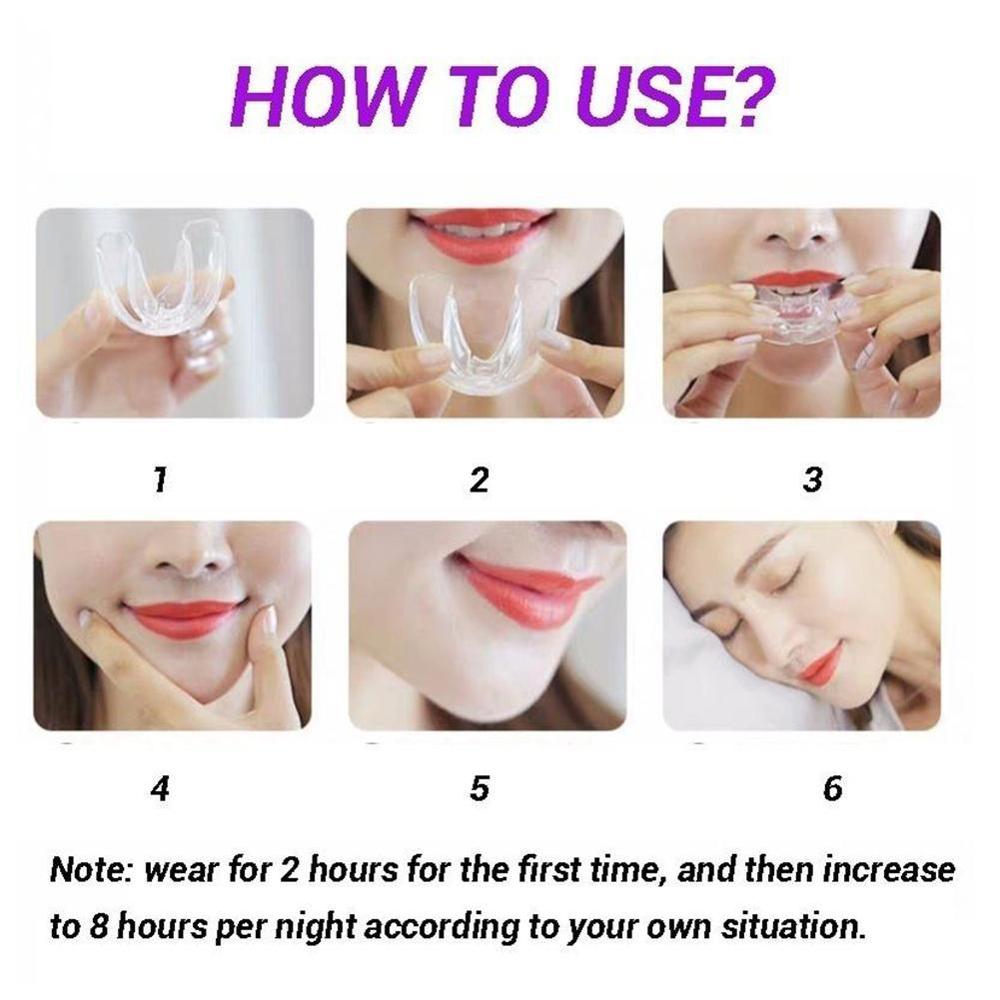 HOW TO USE?

1

2

3

4

5

6

Note: wear for 2 hours for the first time, and then increase to 8 hours per night according to your own situation.