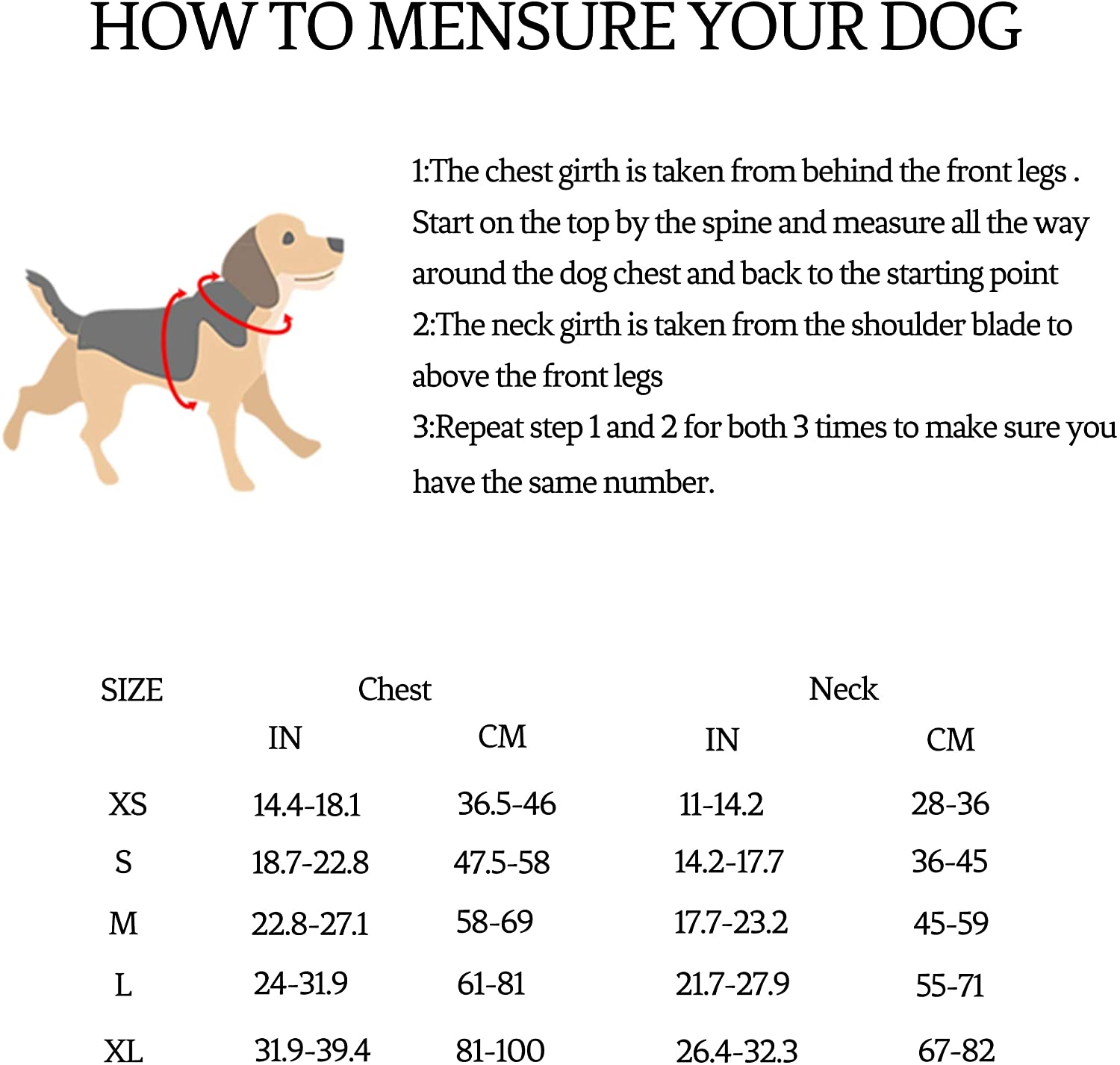 HOW TO MENSURE YOUR DOG

1:The chest girth is taken from behind the front legs . Start on the top by the spine and measure all the way around the dog chest and back to the starting point
2:The neck girth is taken from the shoulder blade to above the front legs
3:Repeat step 1 and 2 for both 3 times to make sure you have the same number.

| SIZE | Chest |  | Neck |  |
|---|---|---|---|---|
|  | IN | CM | IN | CM |
| XS | 14.4-18.1 | 36.5-46 | 11-14.2 | 28-36 |
| S | 18.7-22.8 | 47.5-58 | 14.2-17.7 | 36-45 |
| M | 22.8-27.1 | 58-69 | 17.7-23.2 | 45-59 |
| L | 24-31.9 | 61-81 | 21.7-27.9 | 55-71 |
| XL | 31.9-39.4 | 81-100 | 26.4-32.3 | 67-82 |