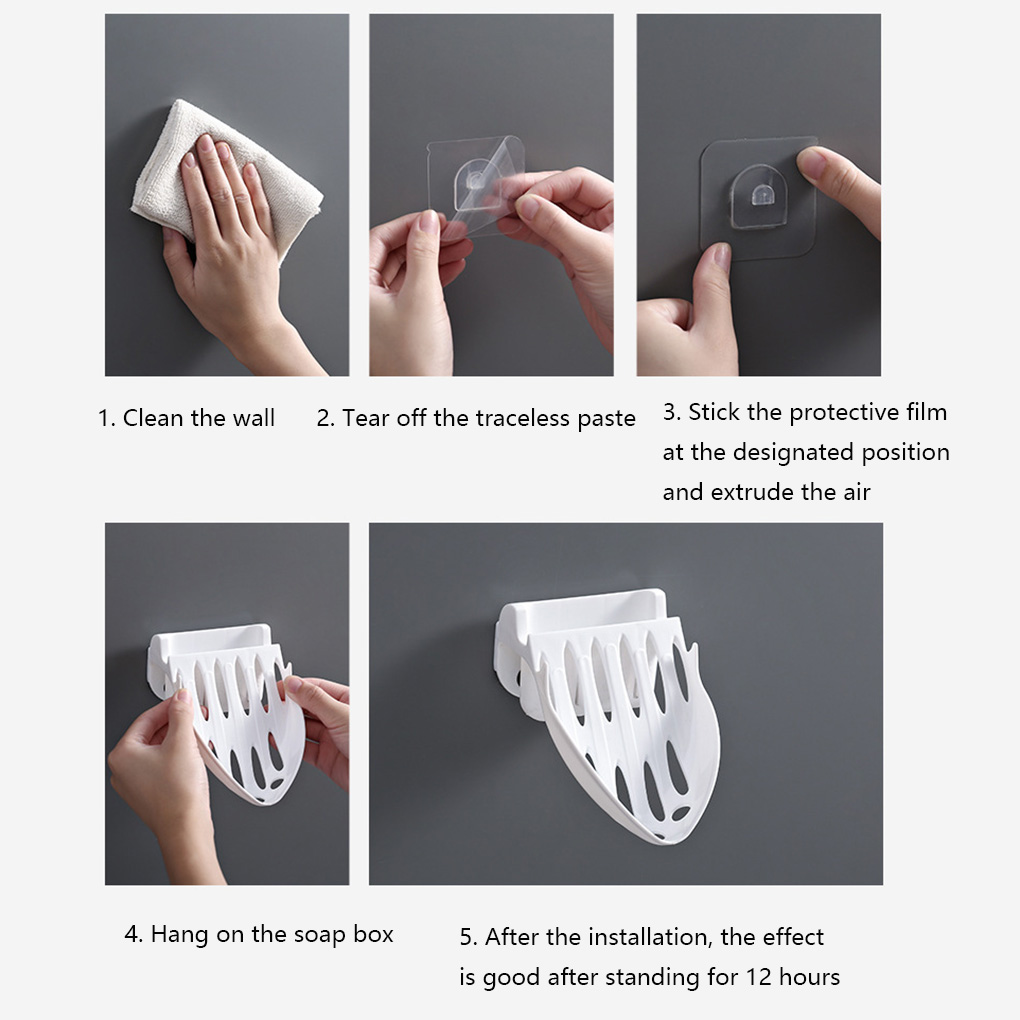 1. Clean the wall

2. Tear off the traceless paste

3. Stick the protective film at the designated position and extrude the air

4. Hang on the soap box

5. After the installation, the effect is good after standing for 12 hours