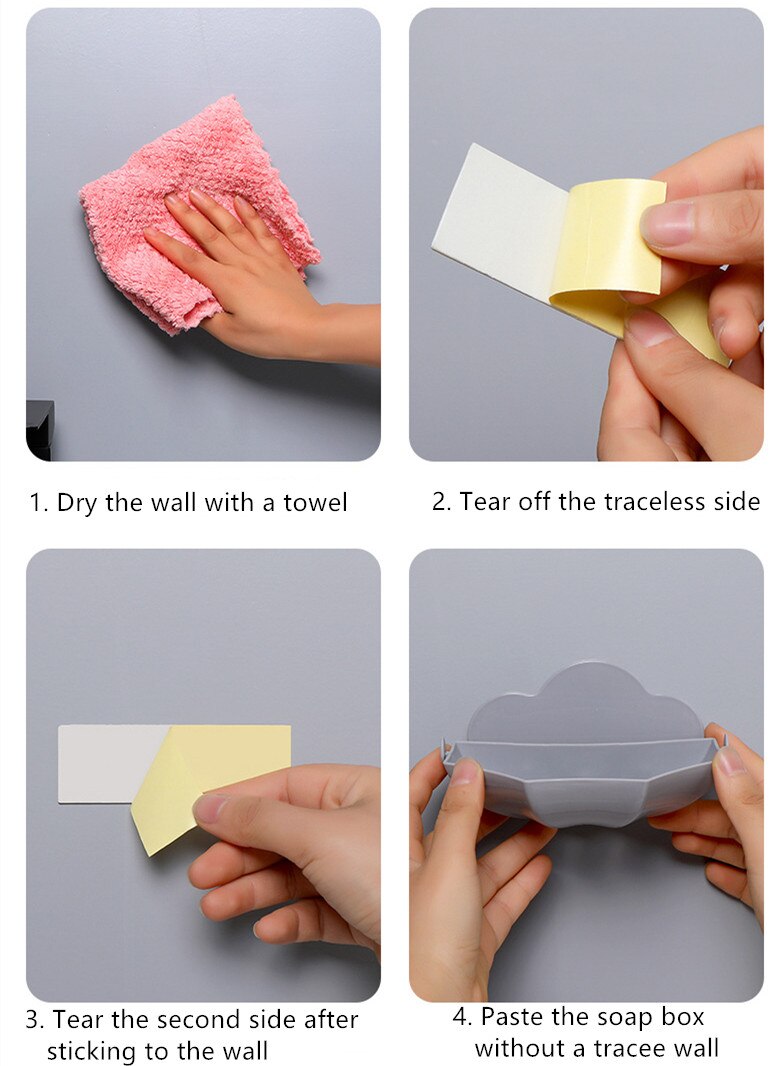 1. Dry the wall with a towel

2. Tear off the traceless side

3. Tear the second side after sticking to the wall

4. Paste the soap box without a tracee wall