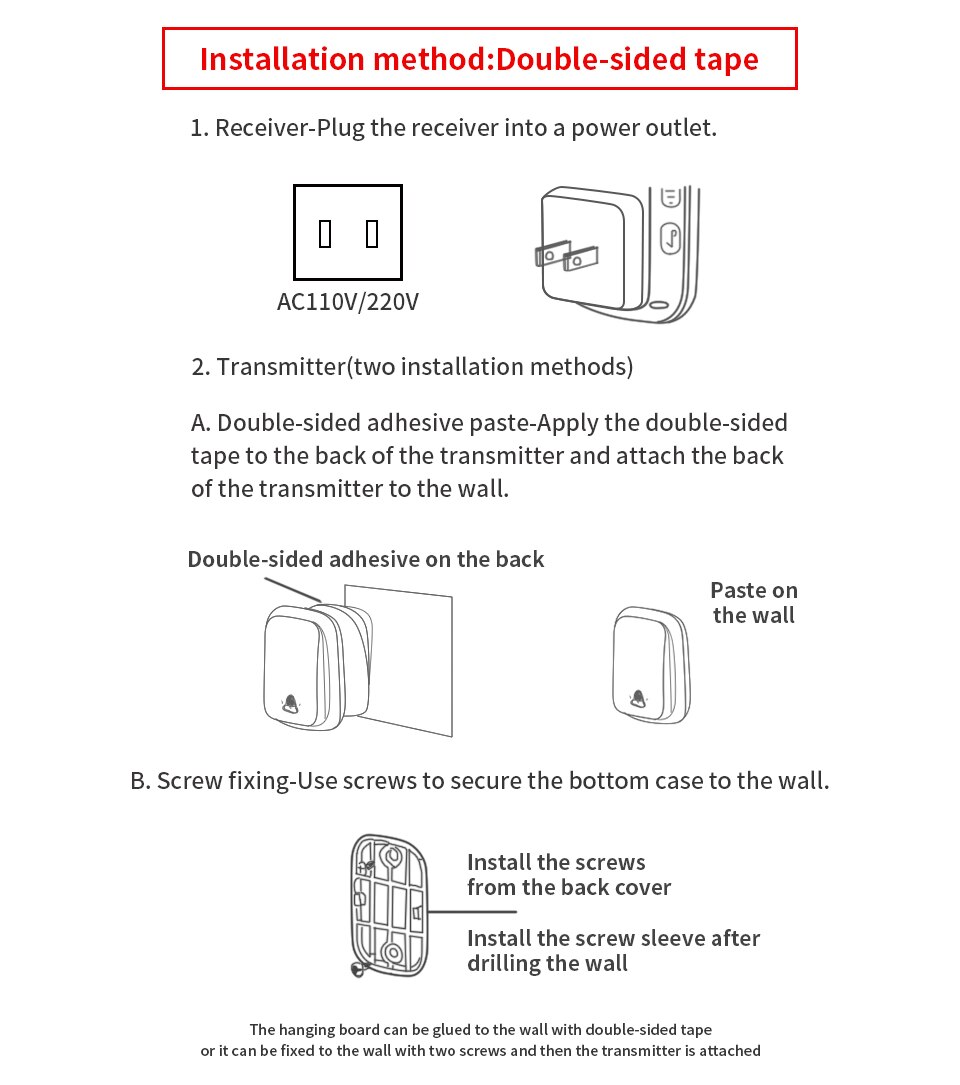 Installation method:Double-sided tape

1. Receiver-Plug the receiver into a power outlet.

AC110V/220V

2. Transmitter(two installation methods)

A. Double-sided adhesive paste-Apply the double-sided tape to the back of the transmitter and attach the back of the transmitter to the wall.

Double-sided adhesive on the back

Paste on the wall

B. Screw fixing-Use screws to secure the bottom case to the wall.

Install the screws from the back cover

Install the screw sleeve after drilling the wall

The hanging board can be glued to the wall with double-sided tape
or it can be fixed to the wall with two screws and then the transmitter is attached