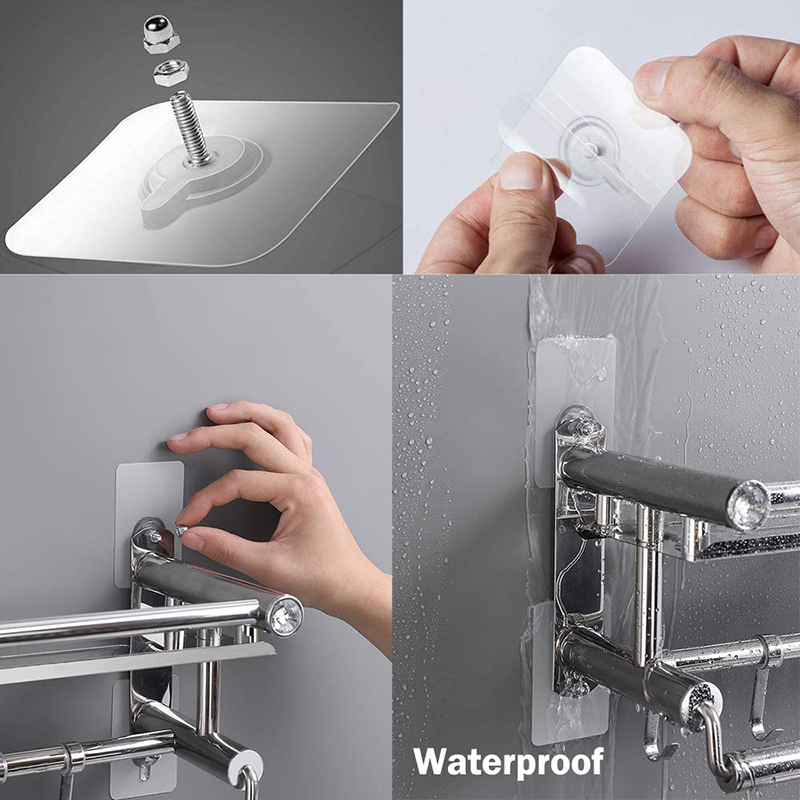 Waterproof