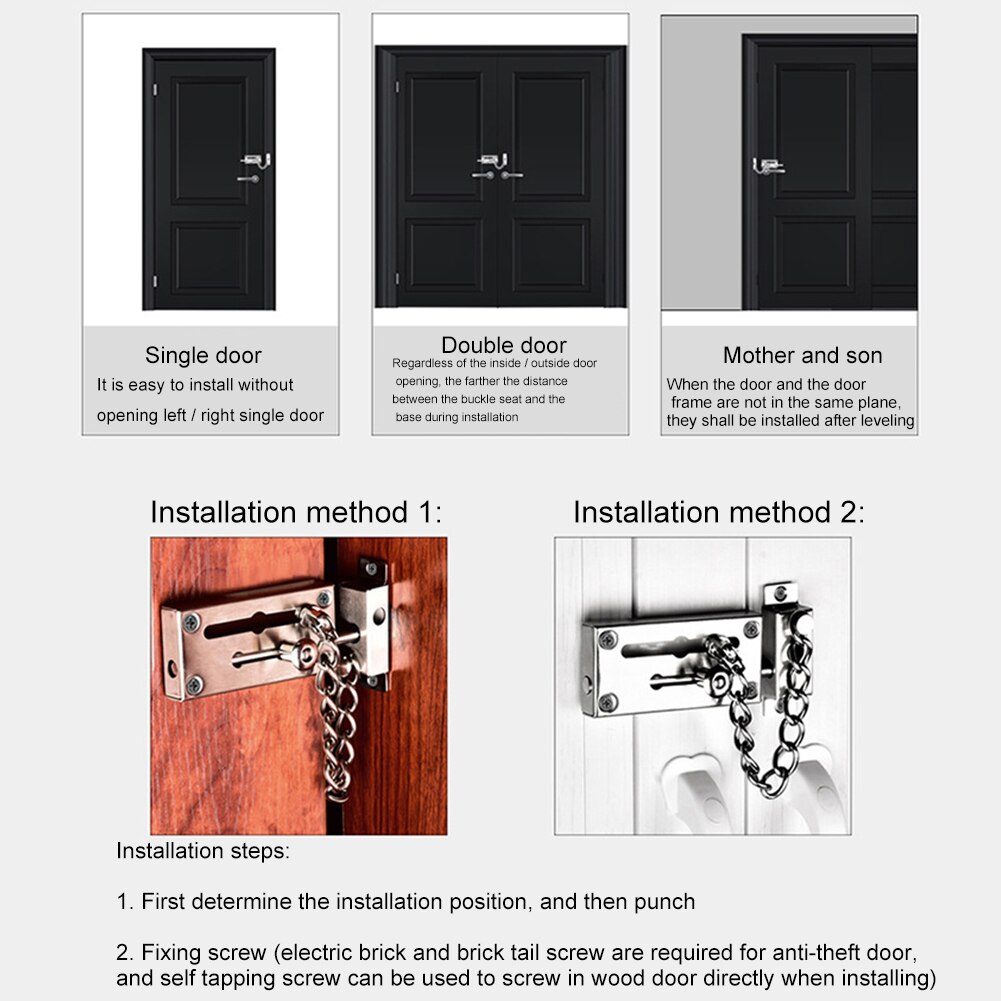 Single door
It is easy to install without opening left / right single door

Double door
Regardless of the inside / outside door opening, the farther the distance between the buckle seat and the base during installation

Mother and son
When the door and the door frame are not in the same plane, they shall be installed after leveling

Installation method 1:

Installation method 2:

Installation steps:

1. First determine the installation position, and then punch

2. Fixing screw (electric brick and brick tail screw are required for anti-theft door, and self tapping screw can be used to screw in wood door directly when installing)