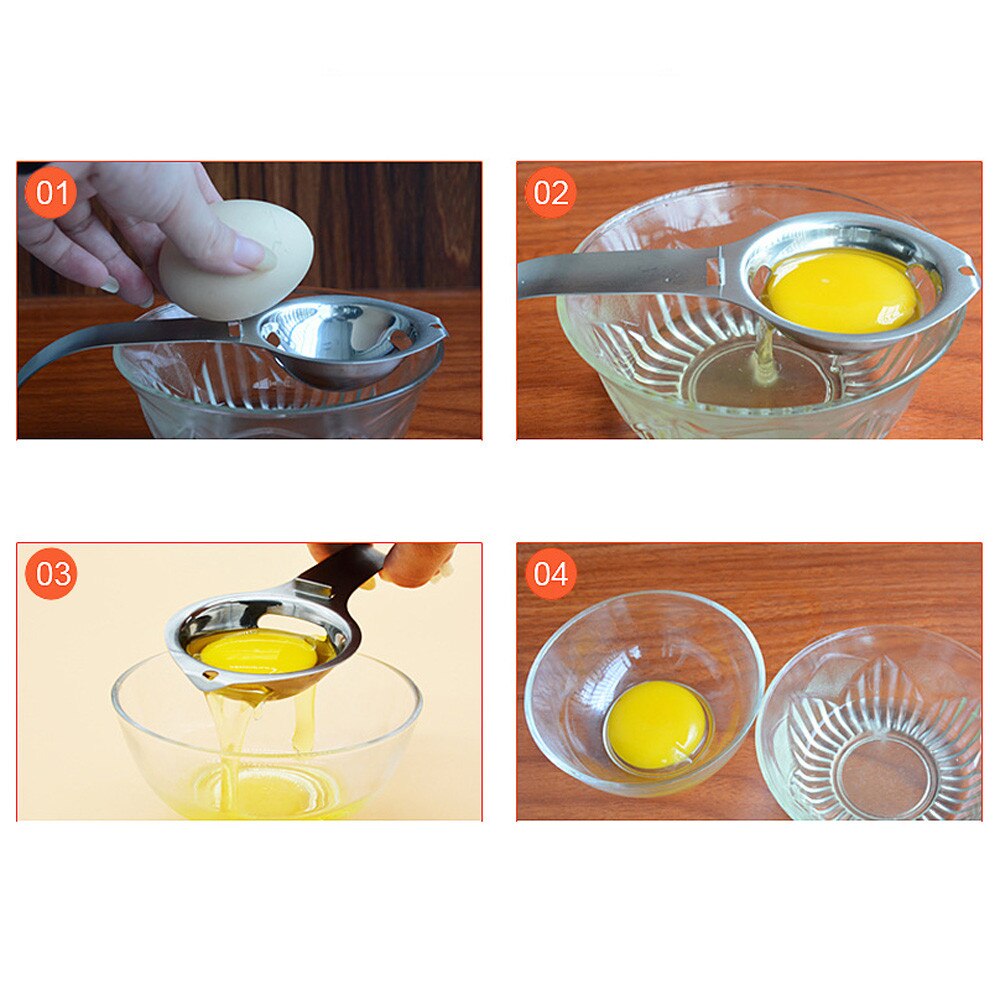 01

02

03

04