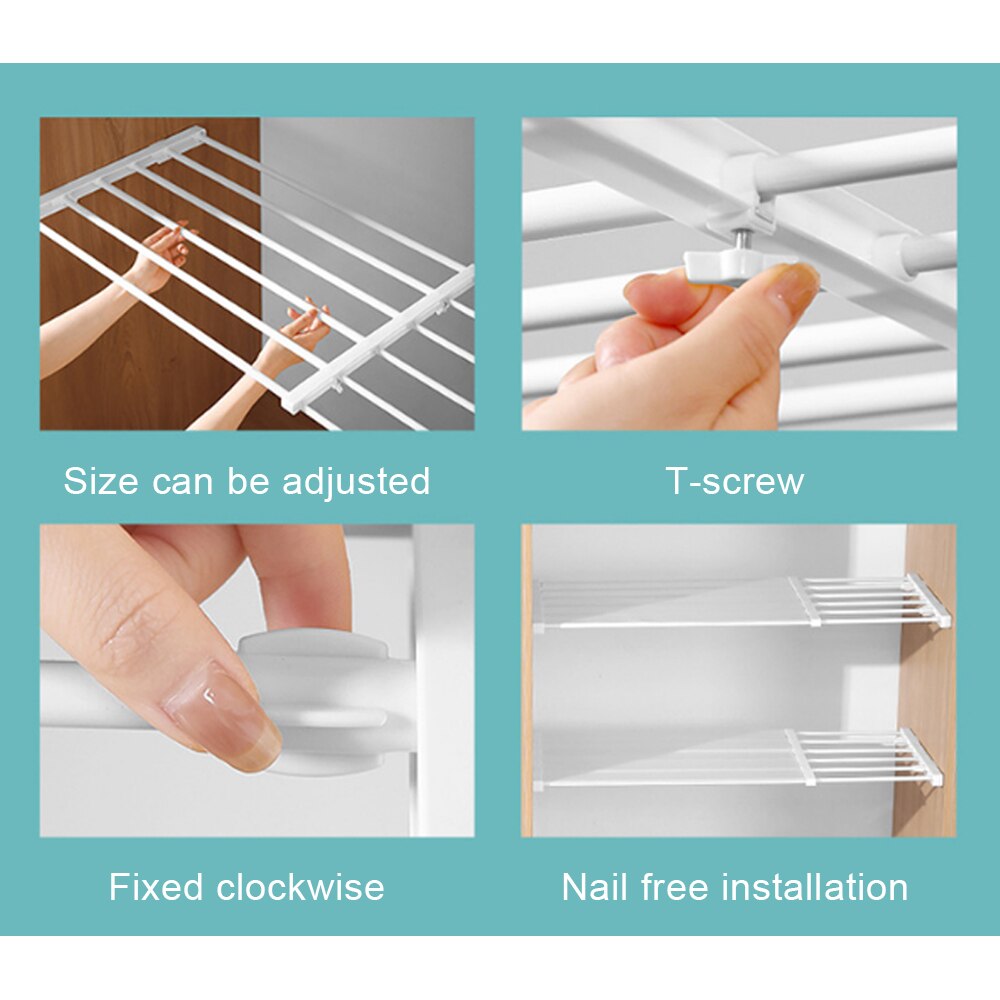 Size can be adjusted

T-screw

Fixed clockwise

Nail free installation