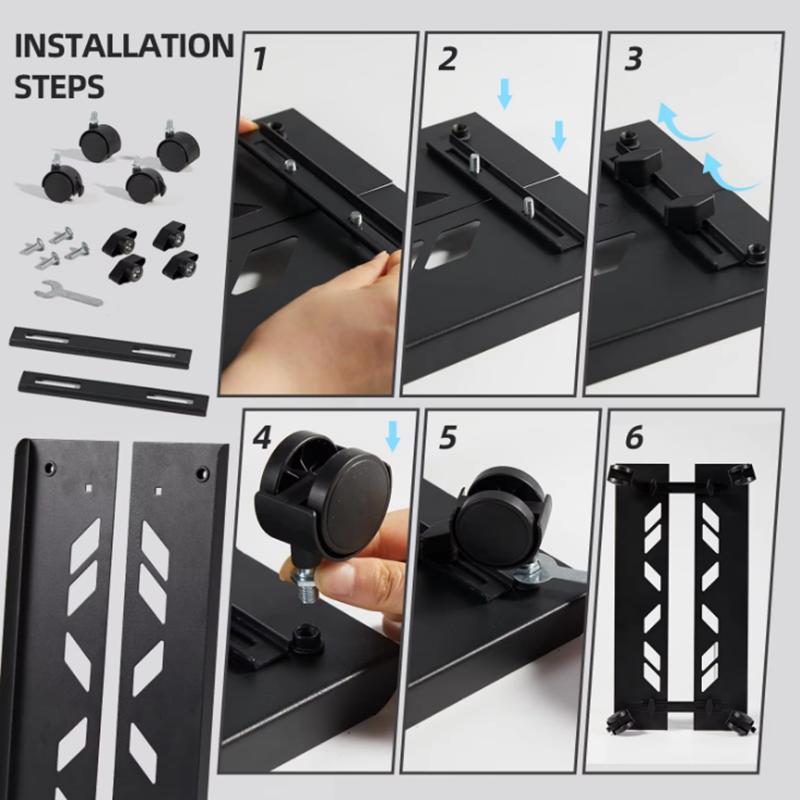 INSTALLATION STEPS

1

2

3

4

5

6