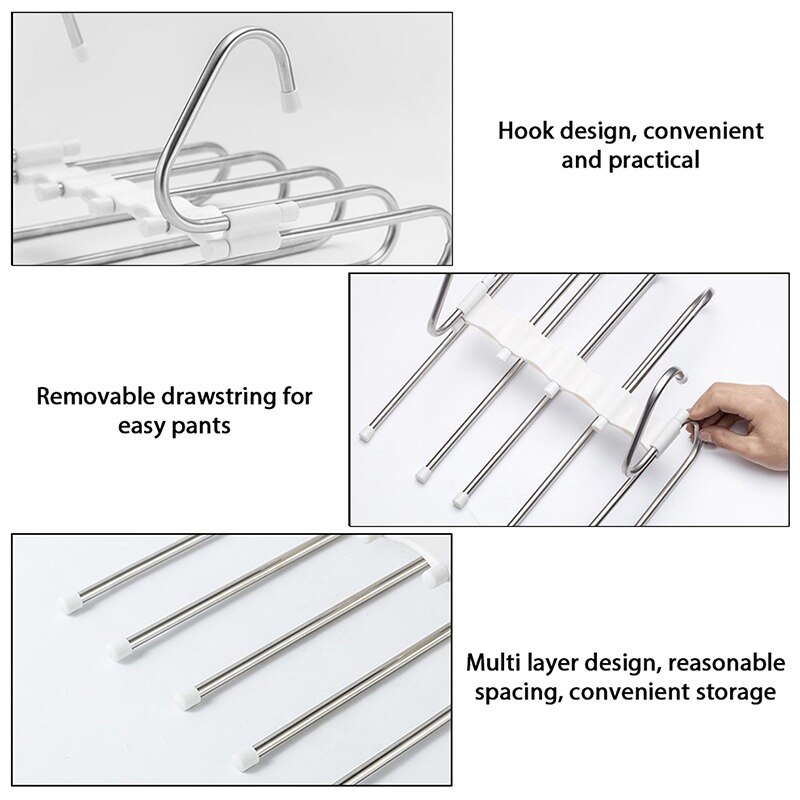 Hook design, convenient and practical

Removable drawstring for easy pants

Multi layer design, reasonable spacing, convenient storage