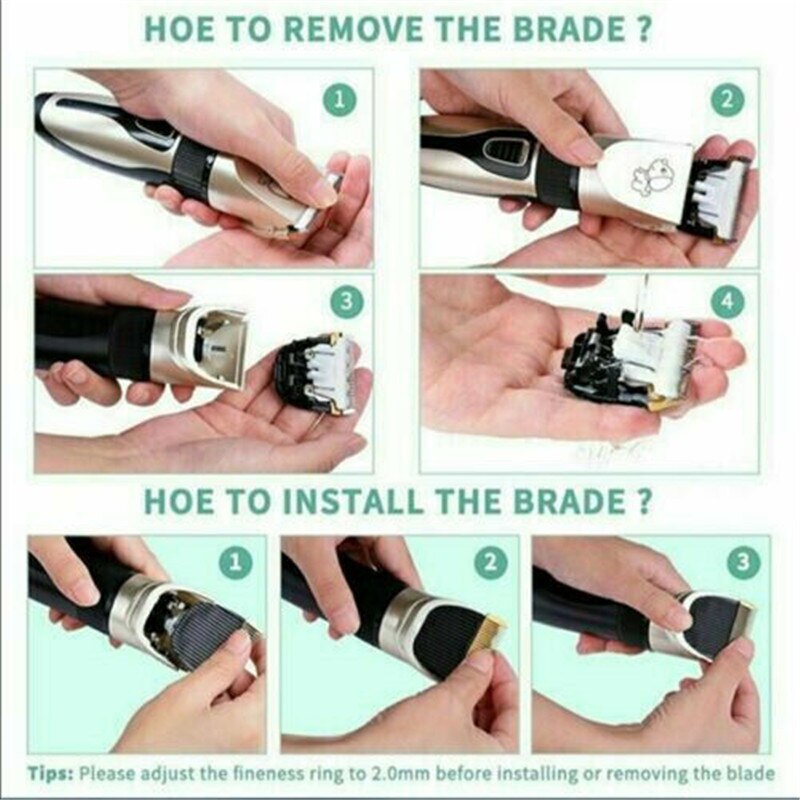 HOE TO REMOVE THE BRADE ?

1

2

3

4

HOE TO INSTALL THE BRADE ?

1

2

3

Tips: Please adjust the fineness ring to 2.0mm before installing or removing the blade