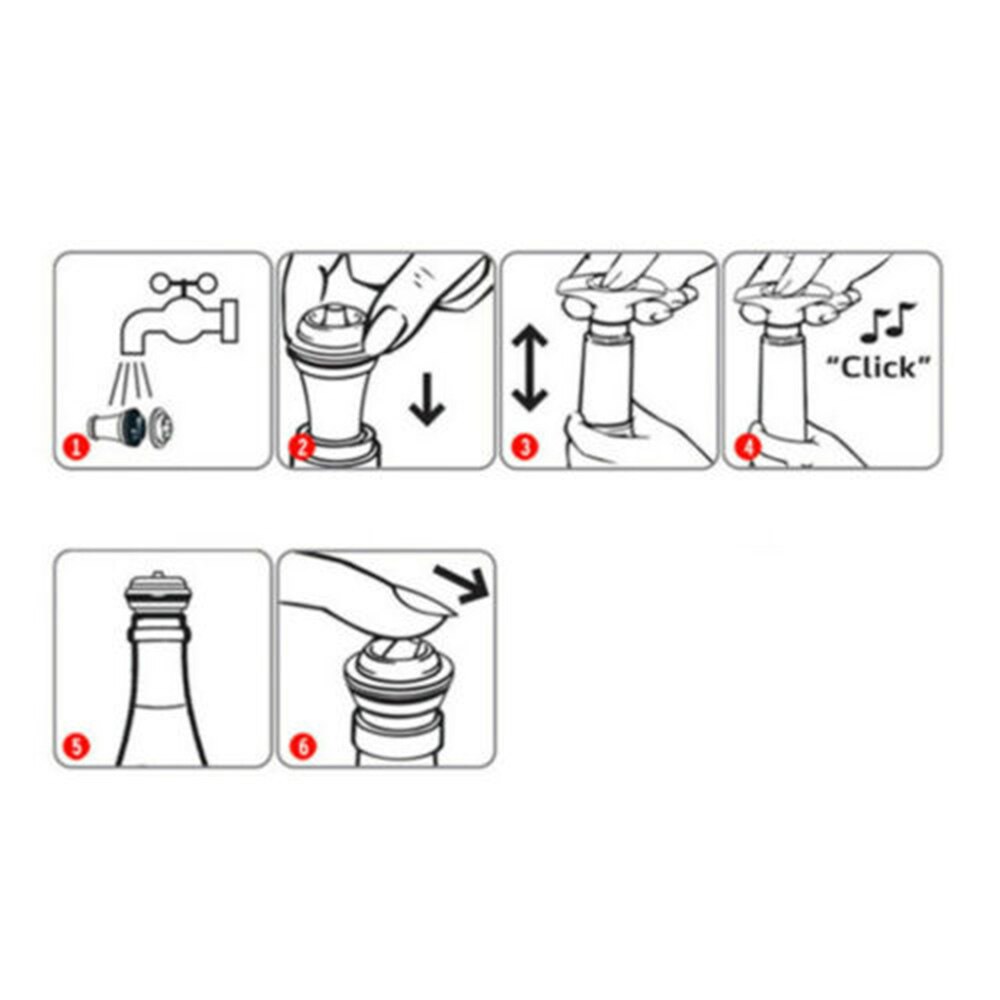 1

2

3

4

"Click"

5

6