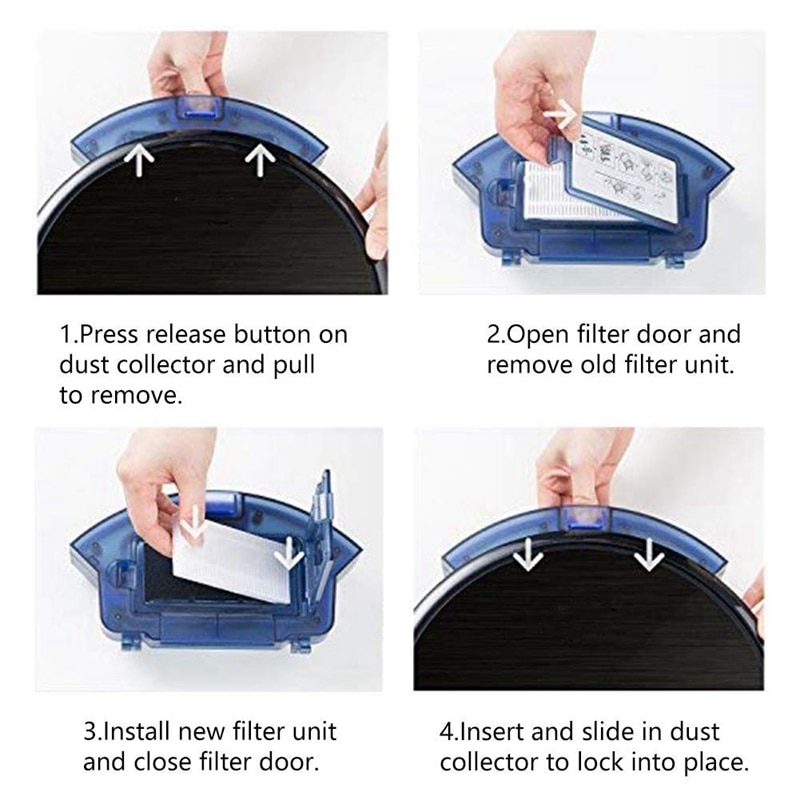 1.Press release button on dust collector and pull to remove.

2.Open filter door and remove old filter unit.

3.Install new filter unit and close filter door.

4.Insert and slide in dust collector to lock into place.