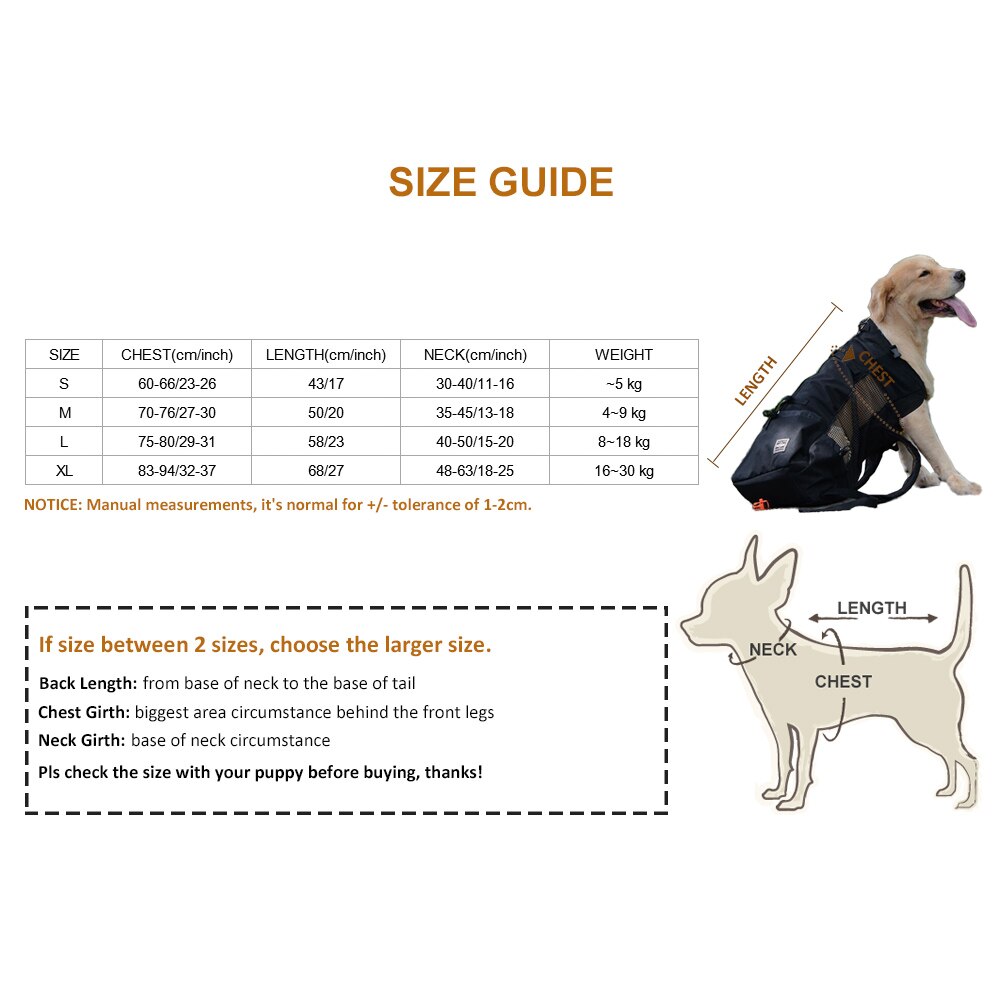 SIZE GUIDE

| SIZE | CHEST(cm/inch) | LENGTH(cm/inch) | NECK(cm/inch) | WEIGHT |
|---|---|---|---|---|
| S | 60-66/23-26 | 43/17 | 30-40/11-16 | ~5 kg |
| M | 70-76/27-30 | 50/20 | 35-45/13-18 | 4~9 kg |
| L | 75-80/29-31 | 58/23 | 40-50/15-20 | 8~18 kg |
| XL | 83-94/32-37 | 68/27 | 48-63/18-25 | 16~30 kg |

NOTICE: Manual measurements, it's normal for +/- tolerance of 1-2cm.

LENGTH
CHEST

If size between 2 sizes, choose the larger size.

Back Length: from base of neck to the base of tail
Chest Girth: biggest area circumstance behind the front legs
Neck Girth: base of neck circumstance
Pls check the size with your puppy before buying, thanks!

LENGTH
NECK
CHEST