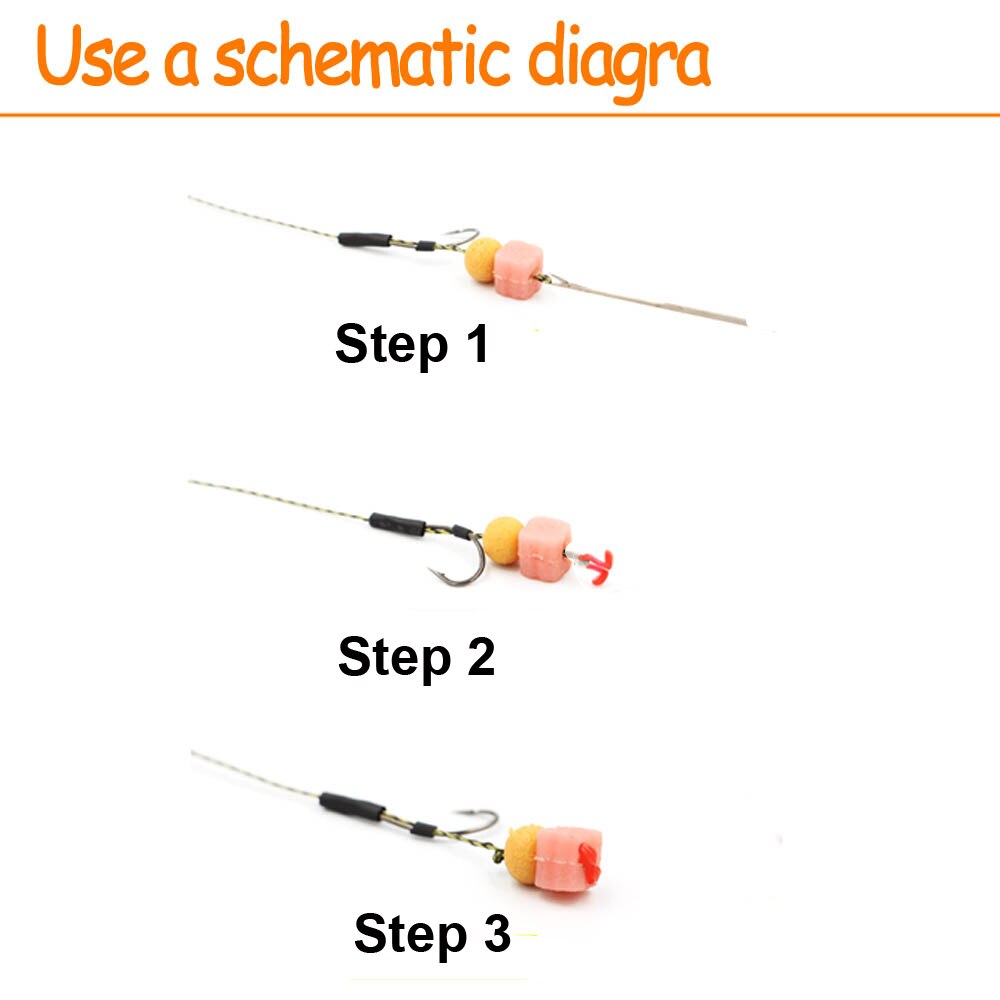 Use a schematic diagra

Step 1

Step 2

Step 3