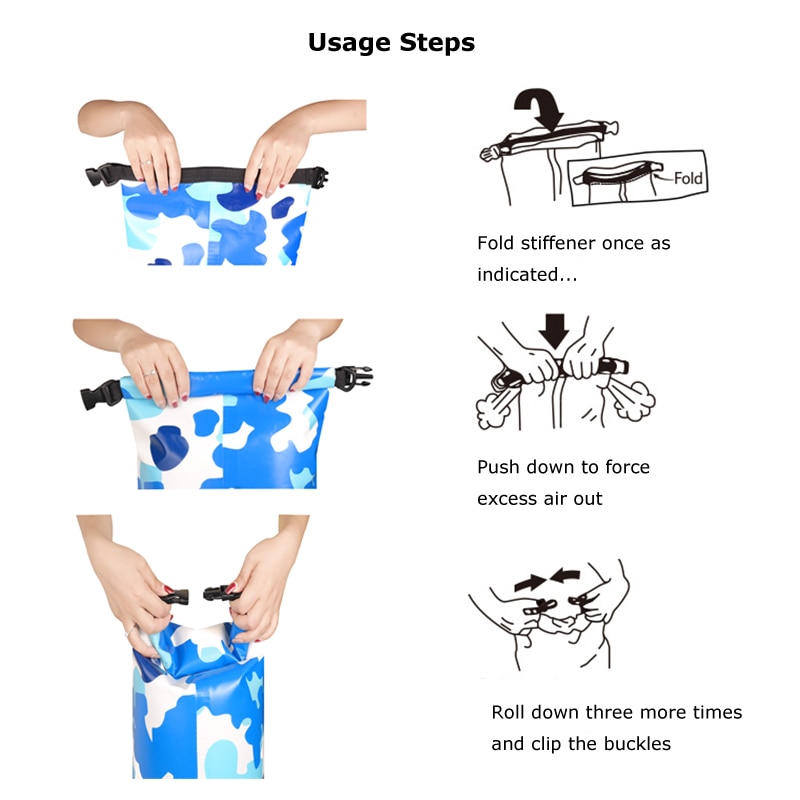 Usage Steps

Fold

Fold stiffener once as indicated...

Push down to force excess air out

Roll down three more times and clip the buckles