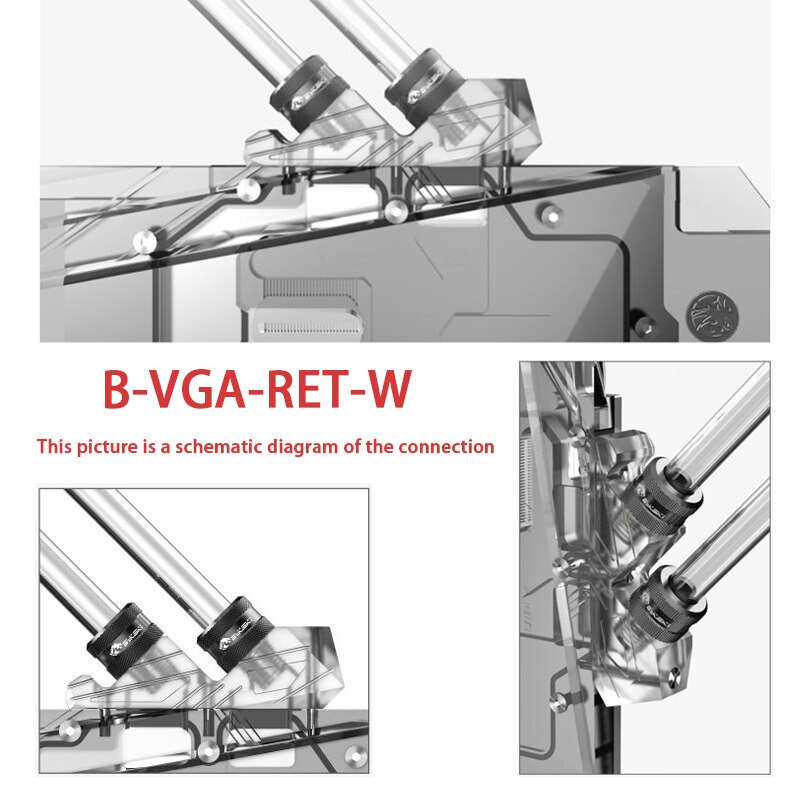 B-VGA-RET-W

This picture is a schematic diagram of the connection