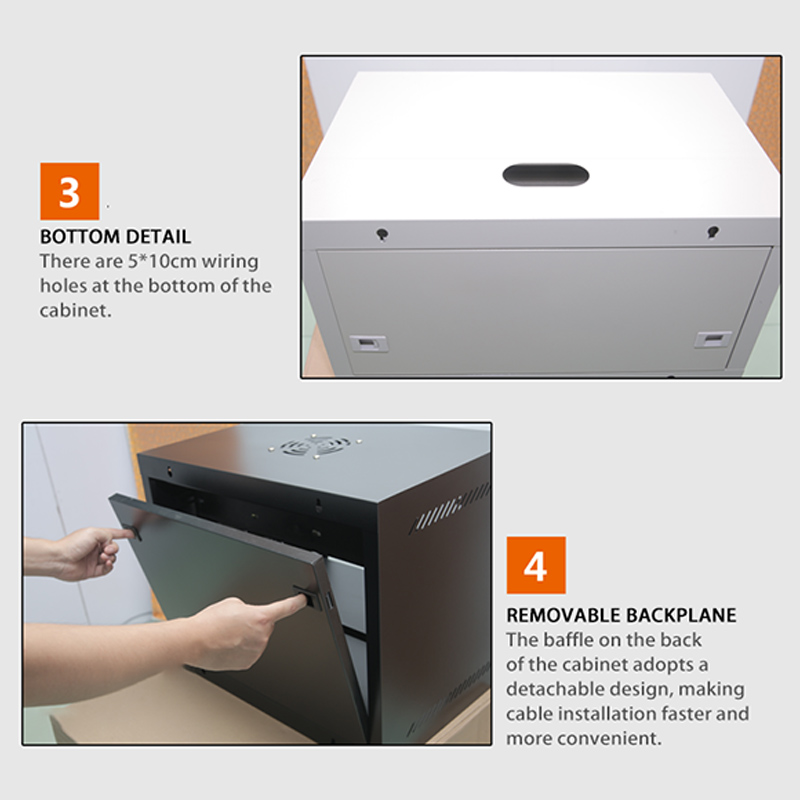 3

BOTTOM DETAIL
There are 5*10cm wiring holes at the bottom of the cabinet.

4

REMOVABLE BACKPLANE
The baffle on the back of the cabinet adopts a detachable design, making cable installation faster and more convenient.