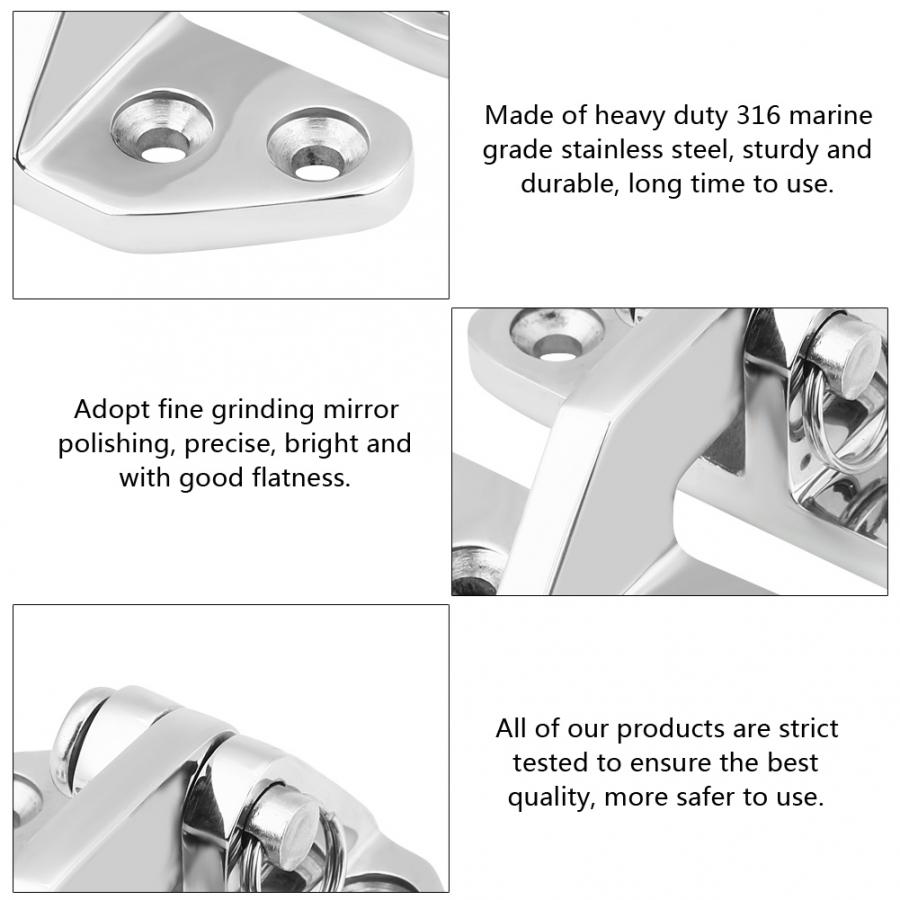 Made of heavy duty 316 marine grade stainless steel, sturdy and durable, long time to use.

Adopt fine grinding mirror polishing, precise, bright and with good flatness.

All of our products are strict tested to ensure the best quality, more safer to use.