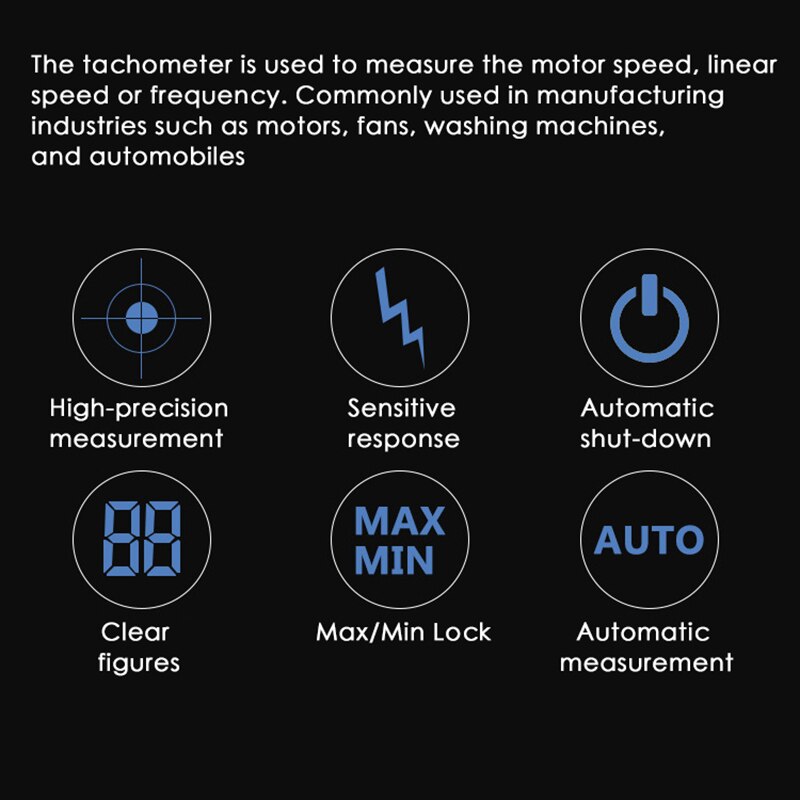 The tachometer is used to measure the motor speed, linear speed or frequency. Commonly used in manufacturing industries such as motors, fans, washing machines, and automobiles

High-precision measurement

Sensitive response

Automatic shut-down

88

Clear figures

MAX MIN

Max/Min Lock

AUTO

Automatic measurement