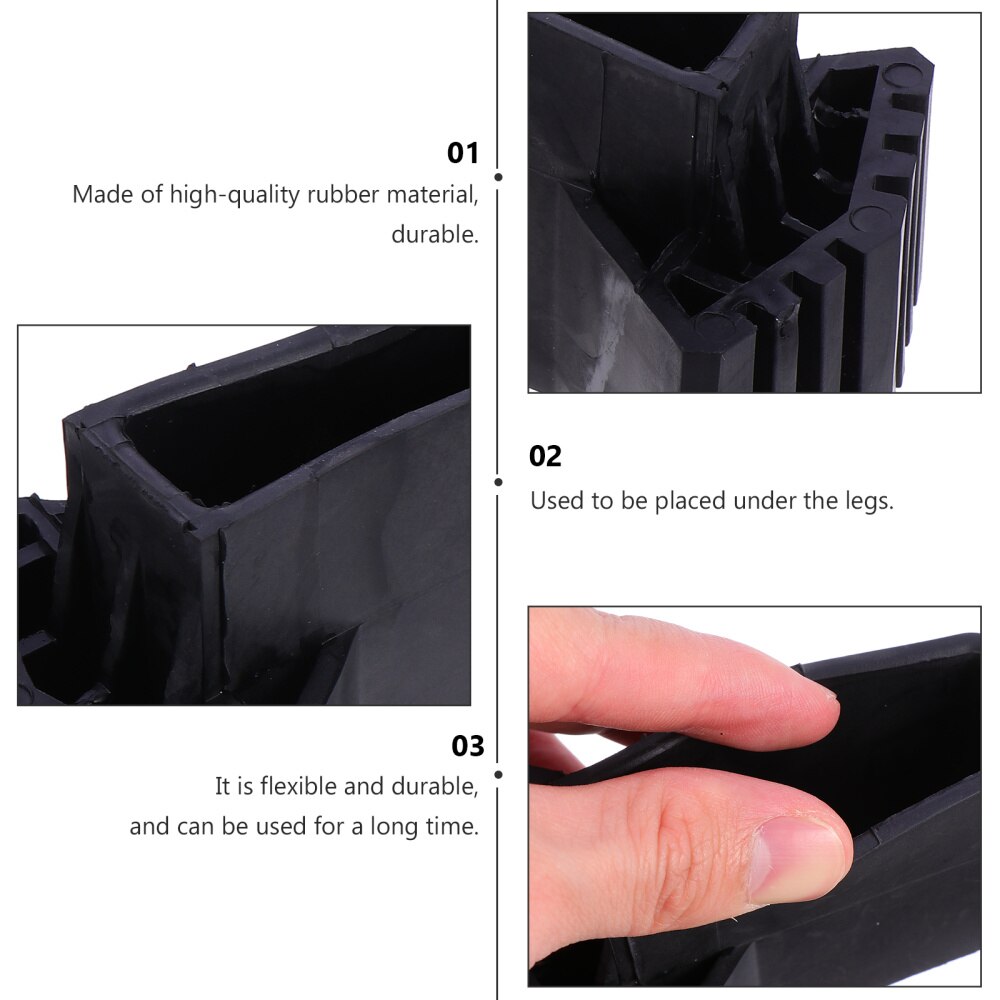 01
Made of high-quality rubber material, durable.

02
Used to be placed under the legs.

03
It is flexible and durable, and can be used for a long time.