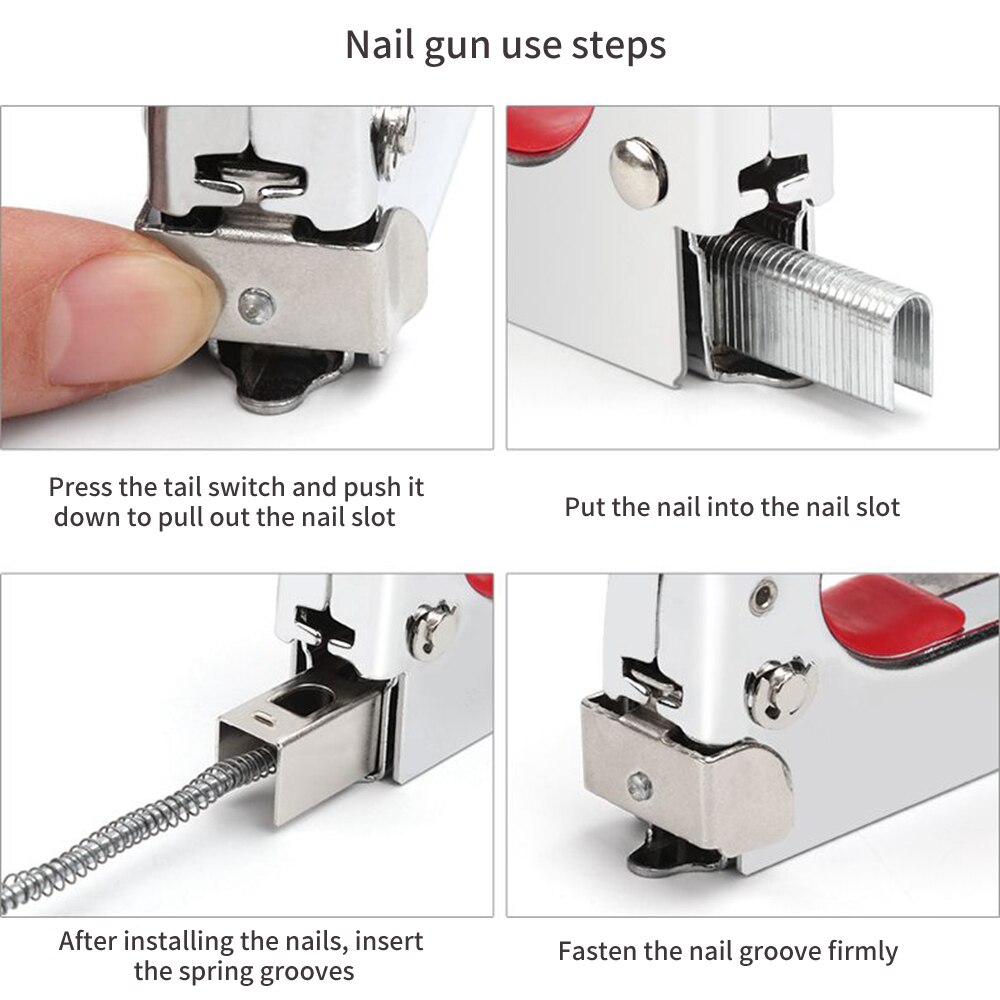 Nail gun use steps

Press the tail switch and push it down to pull out the nail slot

Put the nail into the nail slot

After installing the nails, insert the spring grooves

Fasten the nail groove firmly