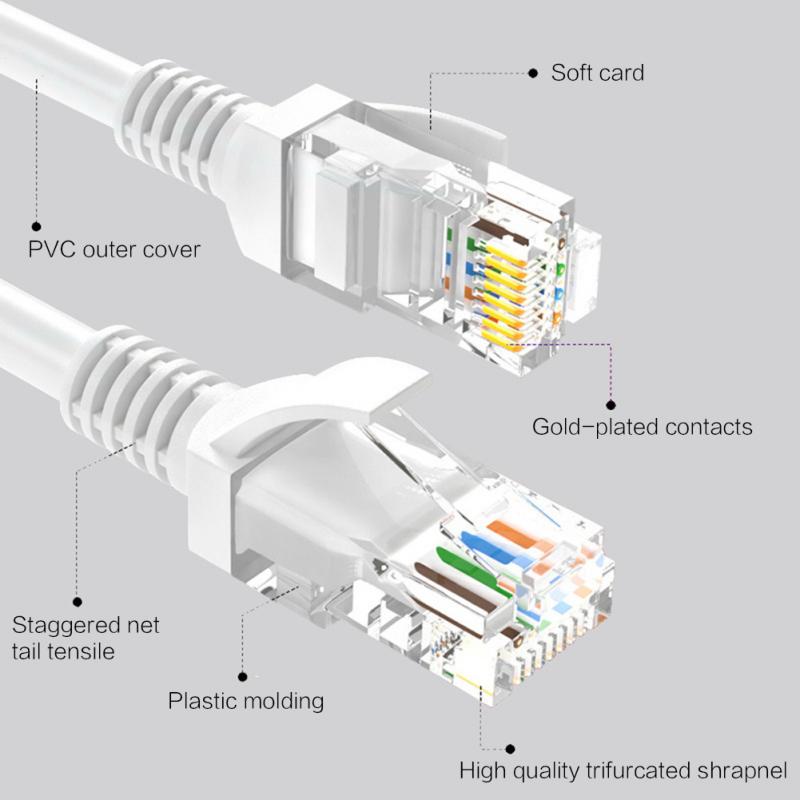 Soft card

PVC outer cover

Gold-plated contacts

Staggered net tail tensile

Plastic molding

High quality trifurcated shrapnel