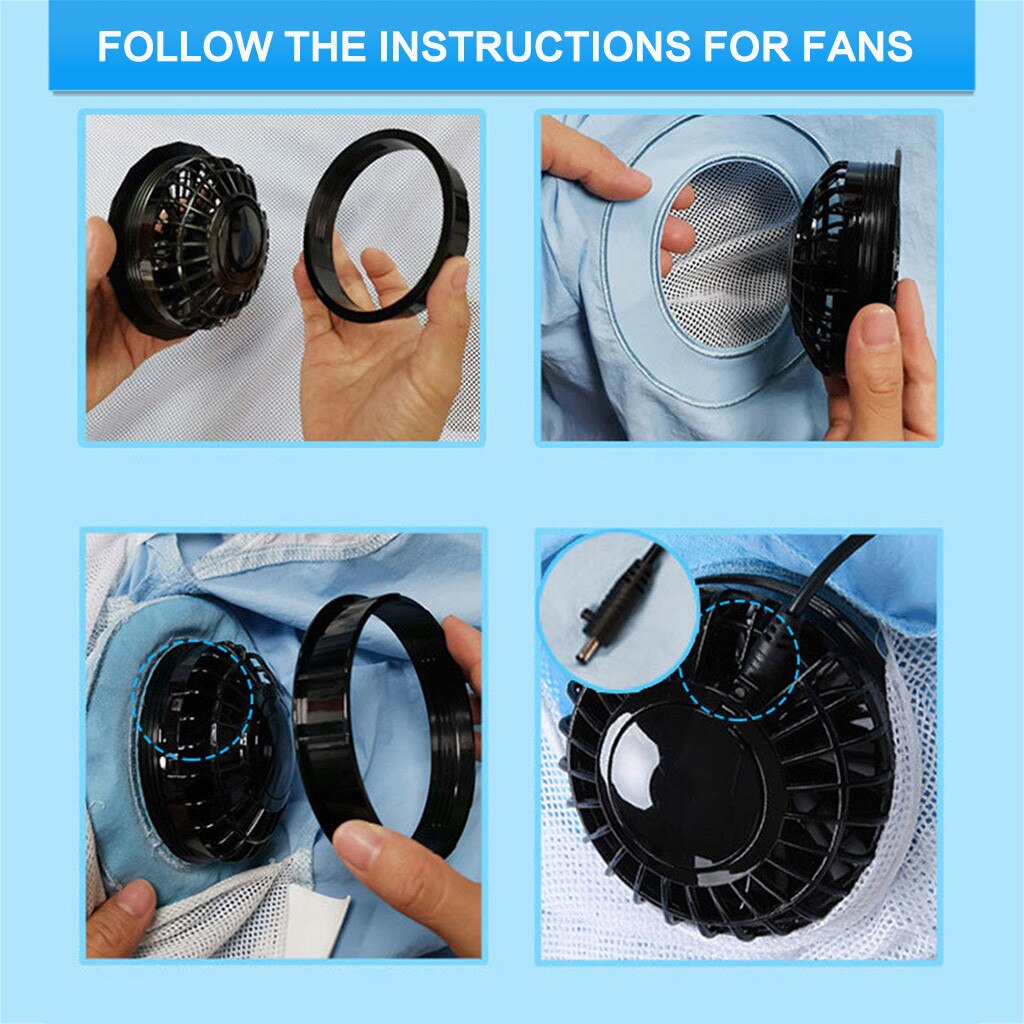 FOLLOW THE INSTRUCTIONS FOR FANS