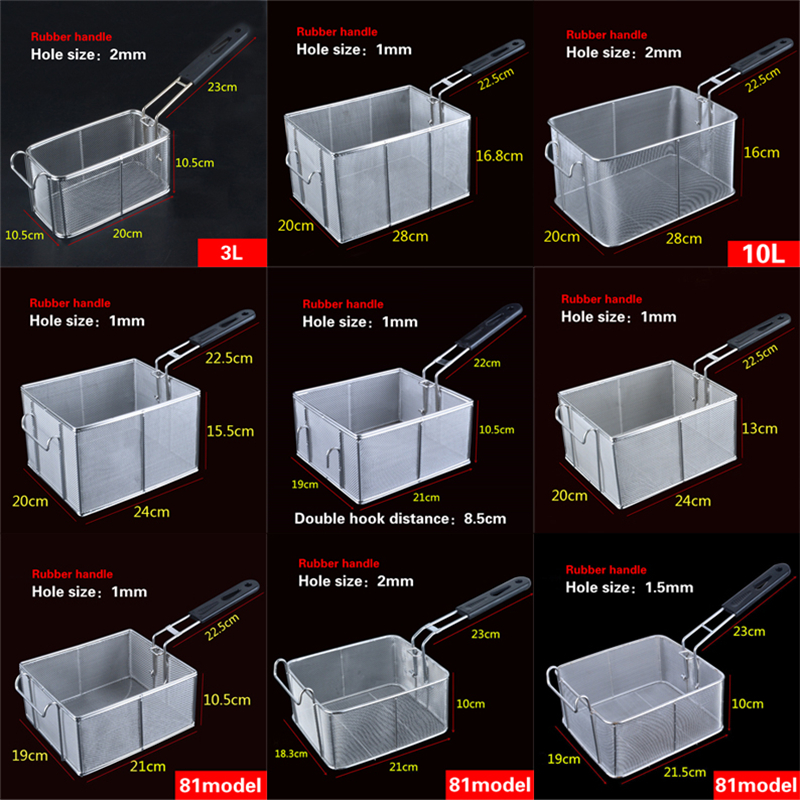 Rubber handle
Hole size：2mm
23cm
10.5cm
10.5cm
20cm
3L

Rubber handle
Hole size：1mm
22.5cm
16.8cm
20cm
28cm

Rubber handle
Hole size：2mm
22.5cm
16cm
20cm
28cm
10L

Rubber handle
Hole size：1mm
22.5cm
15.5cm
20cm
24cm

Rubber handle
Hole size：1mm
22cm
10.5cm
19cm
21cm
Double hook distance：8.5cm

Rubber handle
Hole size：1mm
22.5cm
13cm
20cm
24cm

Rubber handle
Hole size：1mm
22.5cm
10.5cm
19cm
21cm
81model

Rubber handle
Hole size：2mm
23cm
10cm
18.3cm
21cm
81model

Rubber handle
Hole size：1.5mm
23cm
10cm
19cm
21.5cm
81model