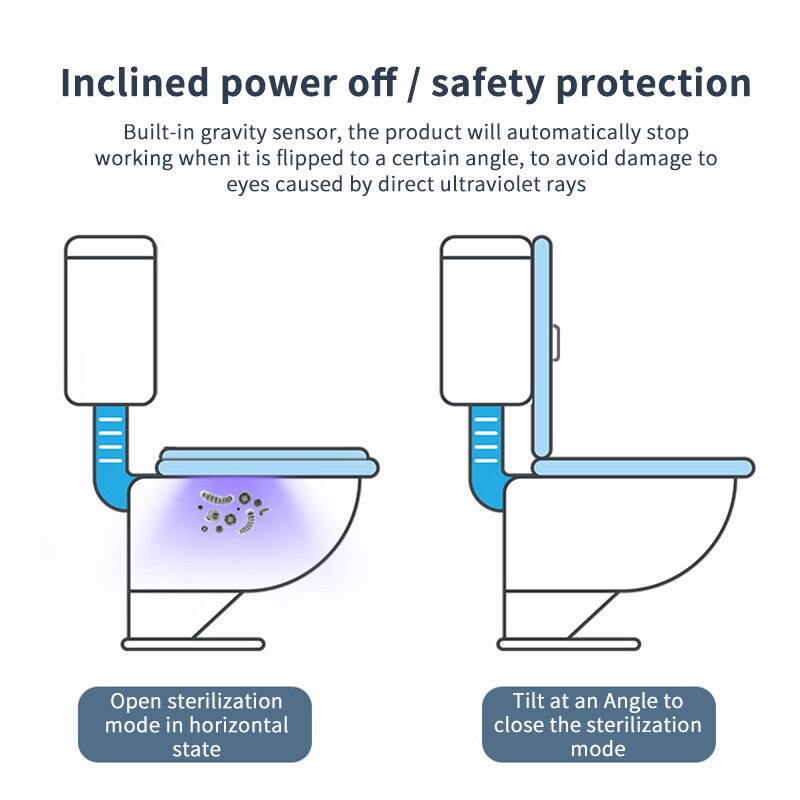 Inclined power off / safety protection

Built-in gravity sensor, the product will automatically stop working when it is flipped to a certain angle, to avoid damage to eyes caused by direct ultraviolet rays

Open sterilization mode in horizontal state

Tilt at an Angle to close the sterilization mode