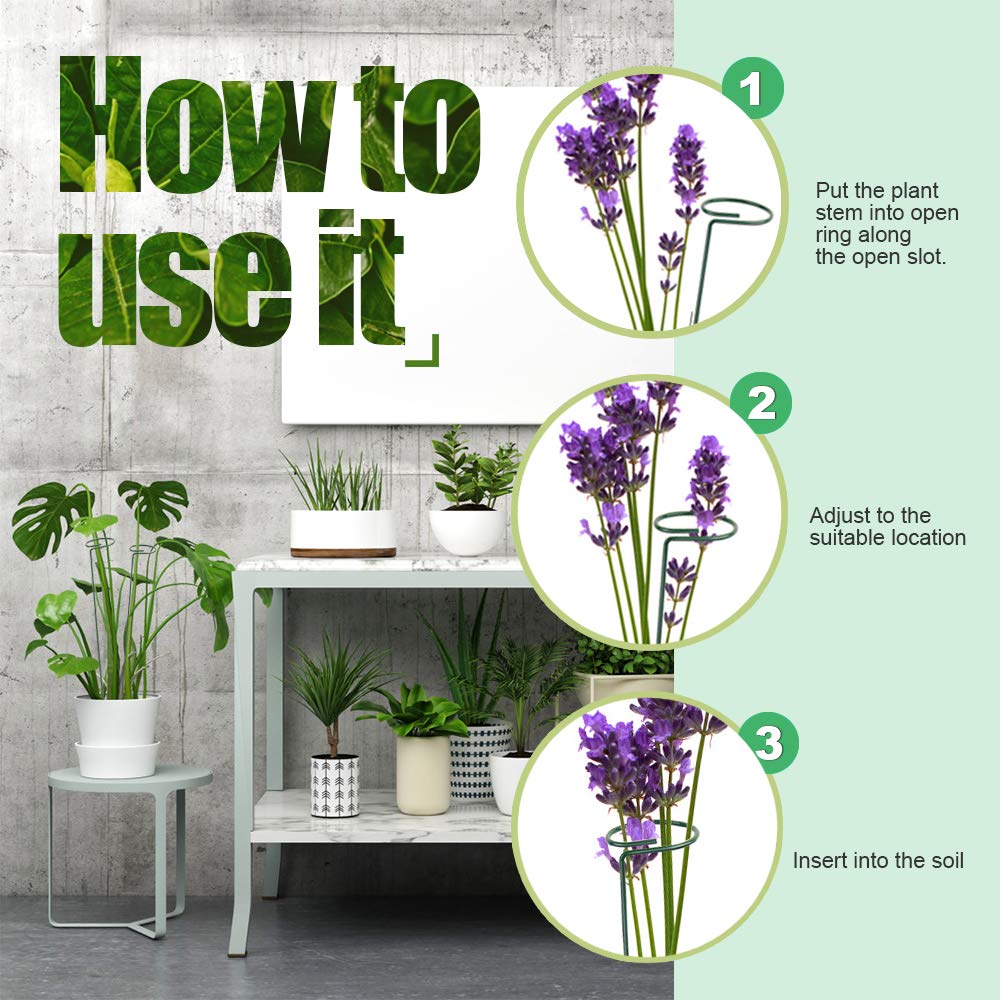 How to use it

1

Put the plant stem into open ring along the open slot.

2

Adjust to the suitable location

3

Insert into the soil