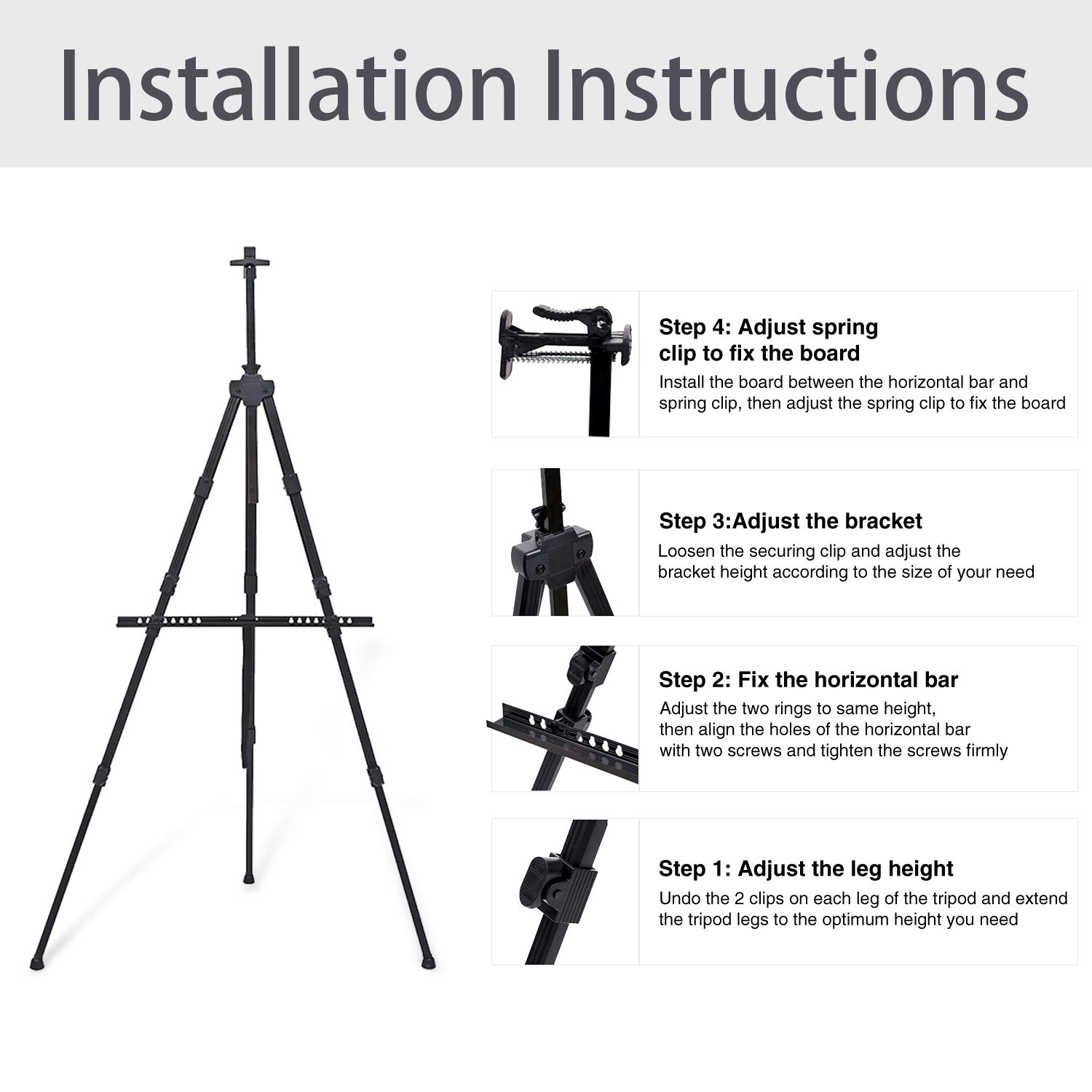 Installation Instructions

Step 4: Adjust spring clip to fix the board

Install the board between the horizontal bar and spring clip, then adjust the spring clip to fix the board

Step 3:Adjust the bracket

Loosen the securing clip and adjust the bracket height according to the size of your need

Step 2: Fix the horizontal bar

Adjust the two rings to same height, then align the holes of the horizontal bar with two screws and tighten the screws firmly

Step 1: Adjust the leg height

Undo the 2 clips on each leg of the tripod and extend the tripod legs to the optimum height you need