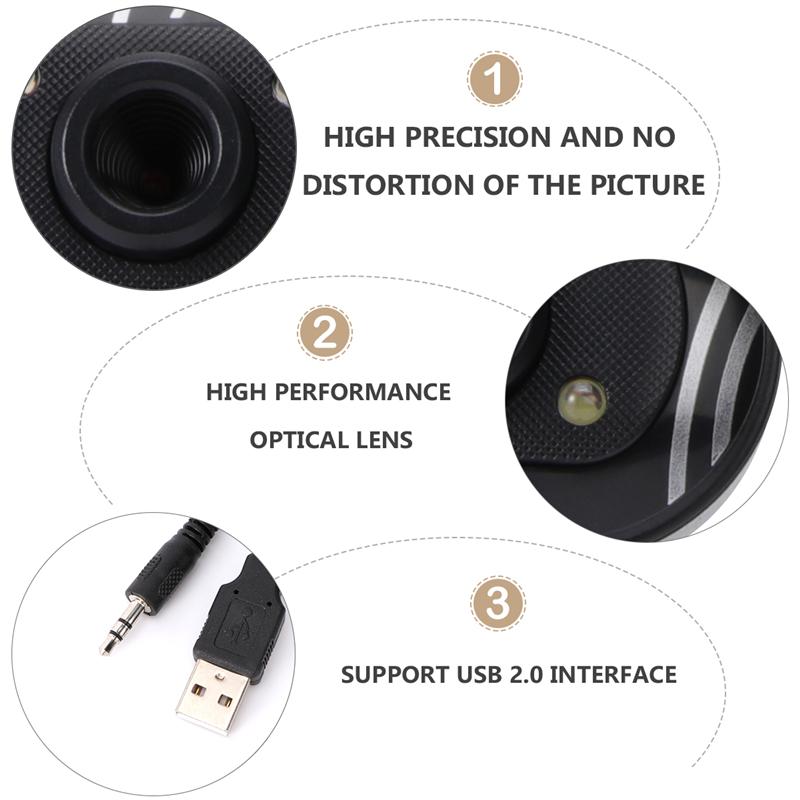 1

HIGH PRECISION AND NO DISTORTION OF THE PICTURE

2

HIGH PERFORMANCE OPTICAL LENS

3

SUPPORT USB 2.0 INTERFACE