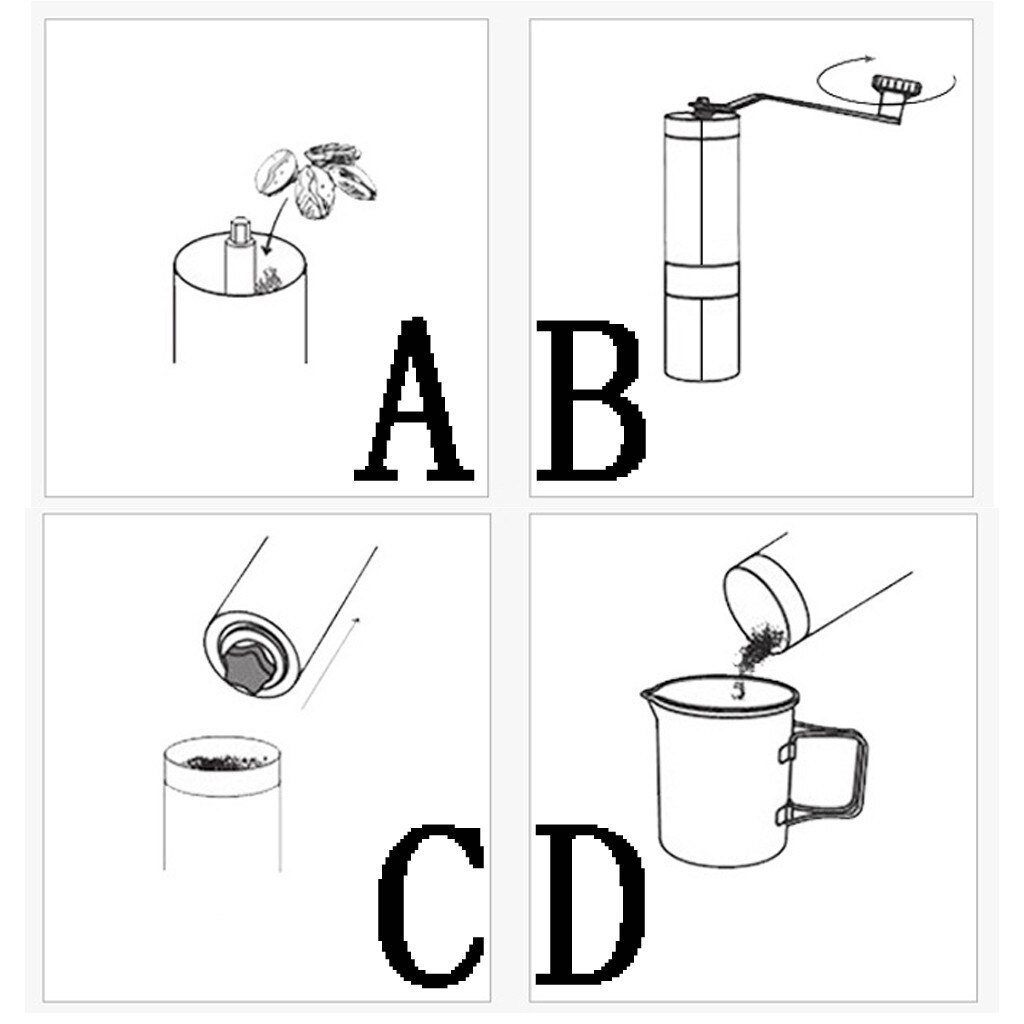 A

B

C

D