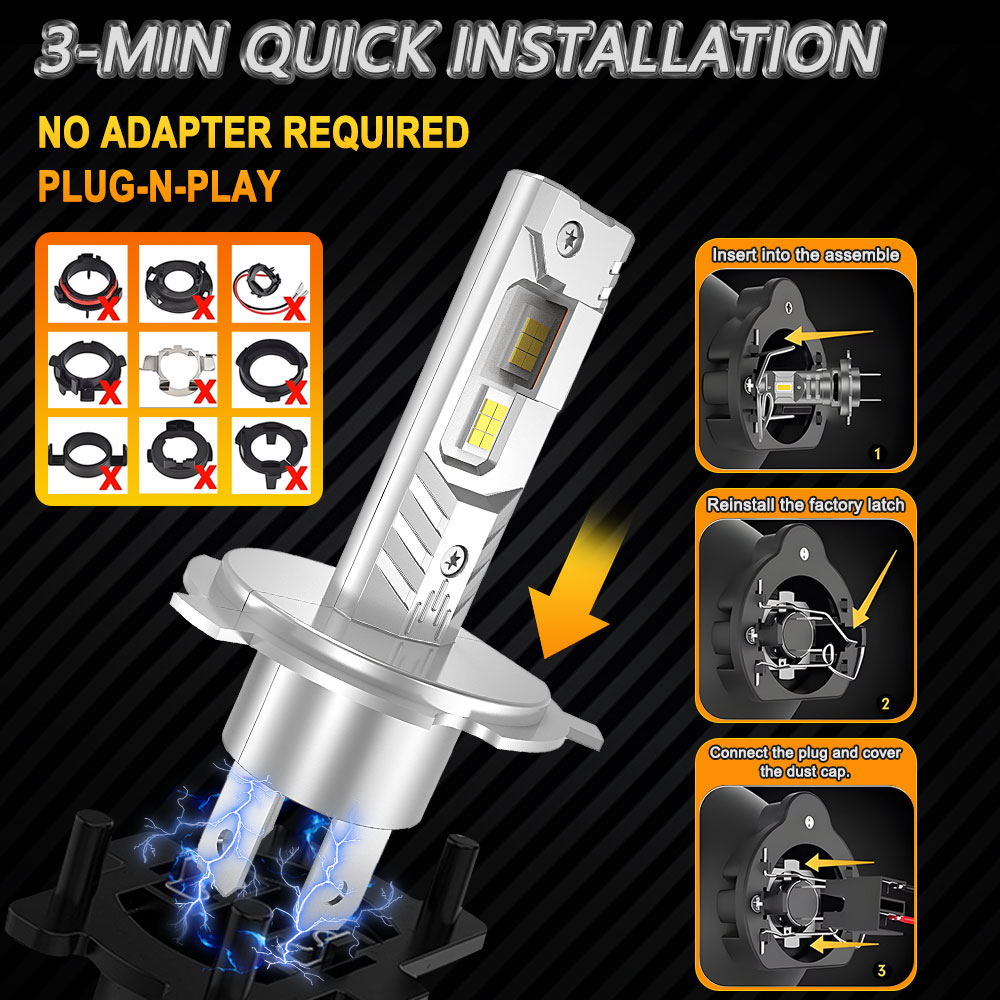 3-MIN QUICK INSTALLATION

NO ADAPTER REQUIRED
PLUG-N-PLAY

Insert into the assemble
1

Reinstall the factory latch
2

Connect the plug and cover the dust cap.
3