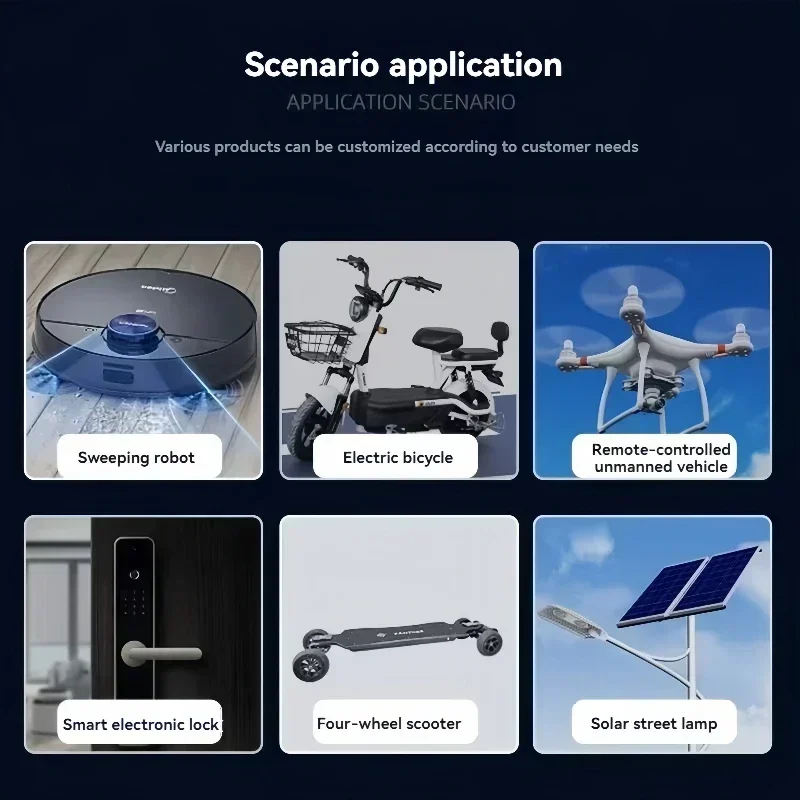 Scenario application

APPLICATION SCENARIO

Various products can be customized according to customer needs

Sweeping robot

Electric bicycle

Remote-controlled unmanned vehicle

Smart electronic lock

Four-wheel scooter

Solar street lamp