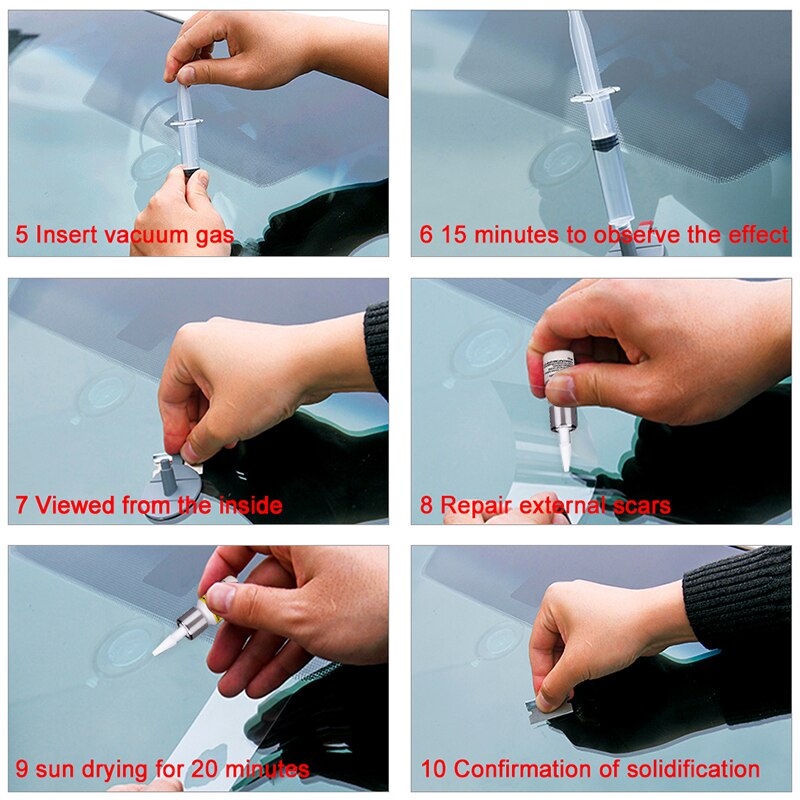 5 Insert vacuum gas

6 15 minutes to observe the effect

7 Viewed from the inside

8 Repair external scars

9 sun drying for 20 minutes

10 Confirmation of solidification