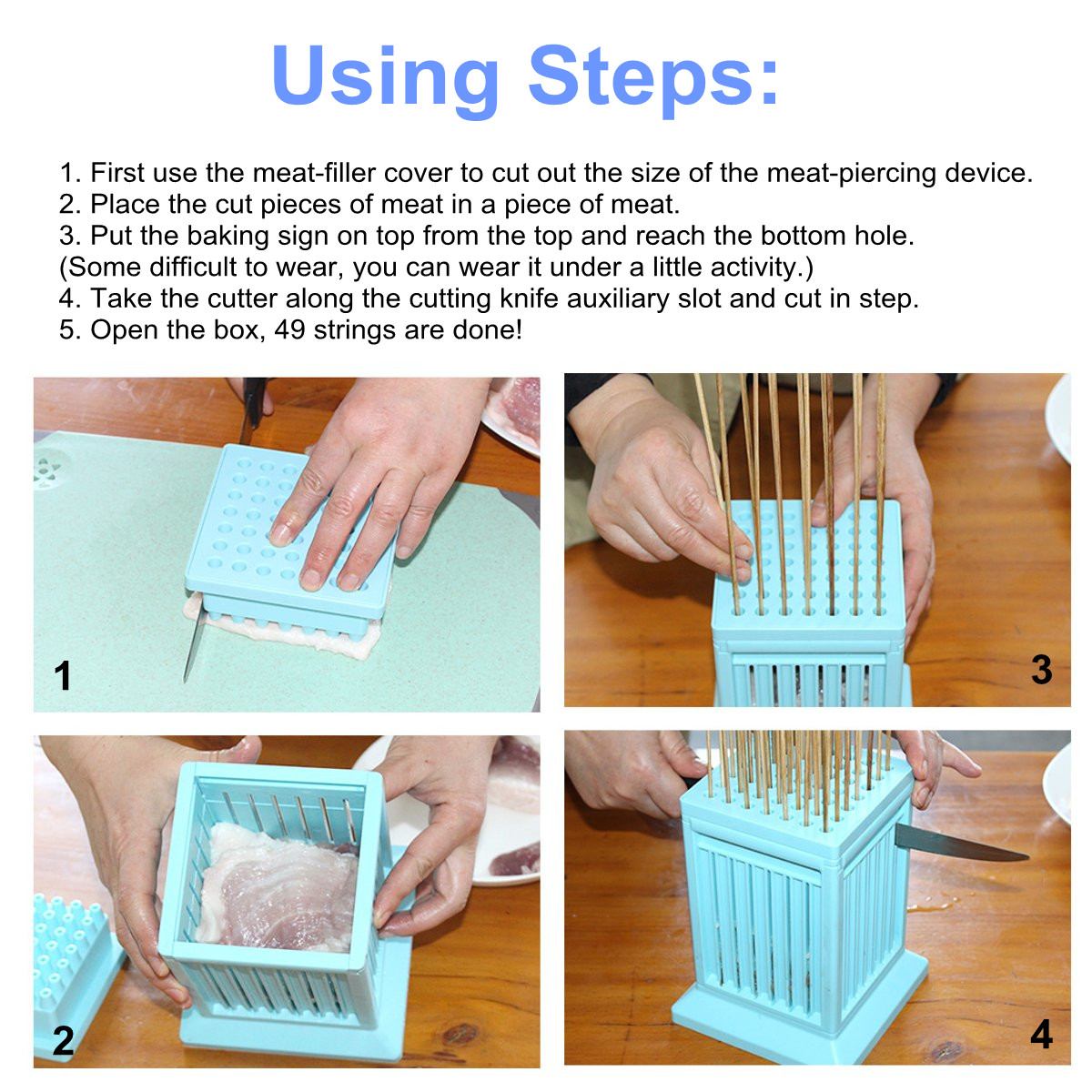 Using Steps:

1. First use the meat-filler cover to cut out the size of the meat-piercing device.
2. Place the cut pieces of meat in a piece of meat.
3. Put the baking sign on top from the top and reach the bottom hole.
(Some difficult to wear, you can wear it under a little activity.)
4. Take the cutter along the cutting knife auxiliary slot and cut in step.
5. Open the box, 49 strings are done!

1

3

2

4