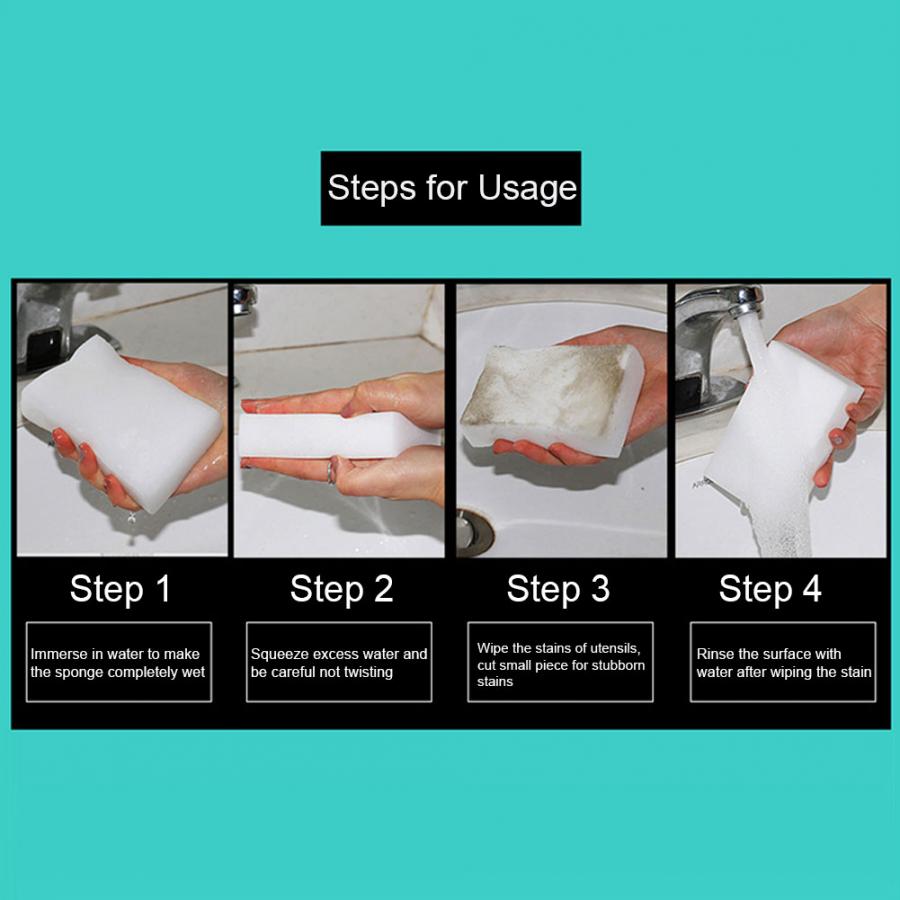 Steps for Usage

Step 1

Immerse in water to make the sponge completely wet

Step 2

Squeeze excess water and be careful not twisting

Step 3

Wipe the stains of utensils, cut small piece for stubborn stains

Step 4

Rinse the surface with water after wiping the stain