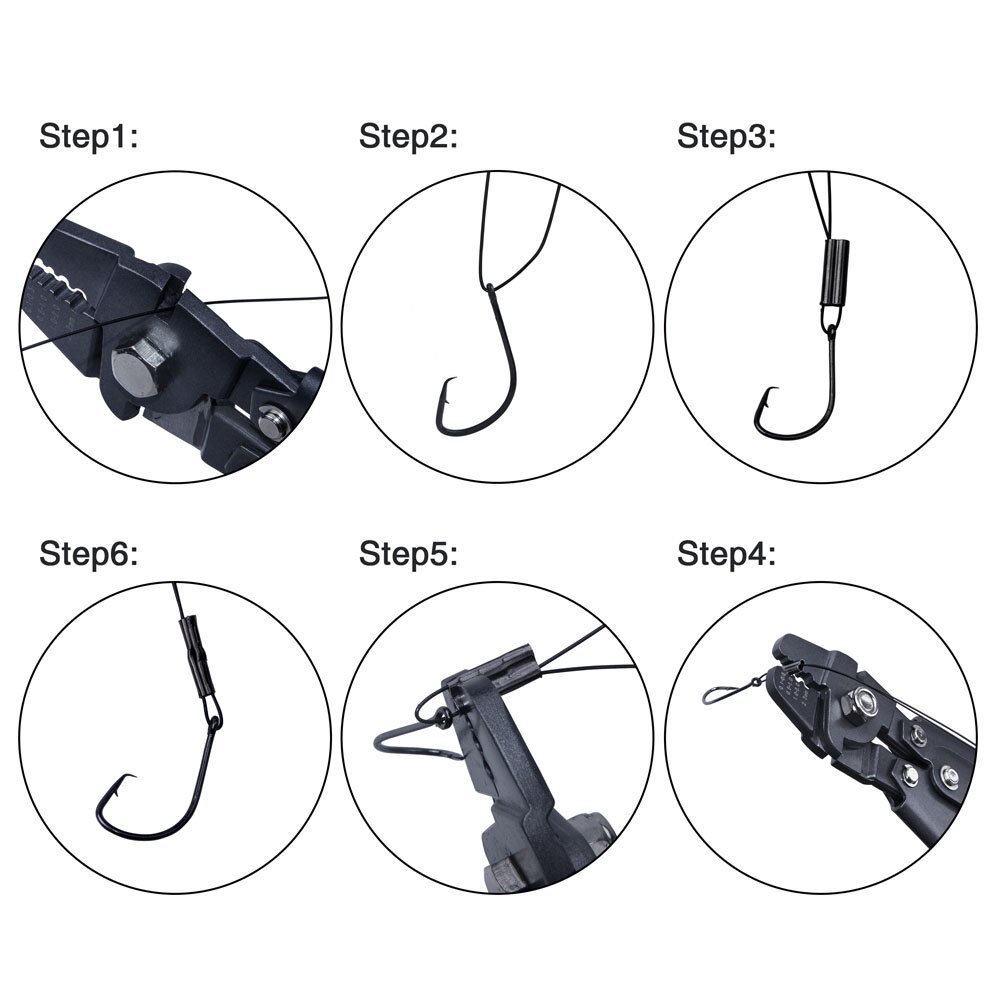 Step1:

Step2:

Step3:

Step6:

Step5:

Step4: