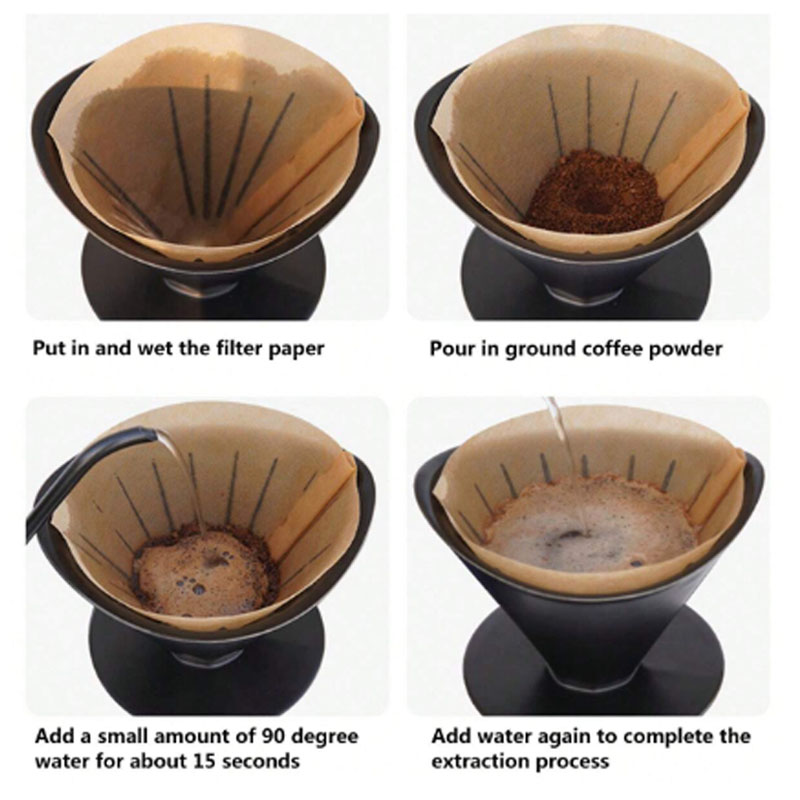 Put in and wet the filter paper

Pour in ground coffee powder

Add a small amount of 90 degree water for about 15 seconds

Add water again to complete the extraction process