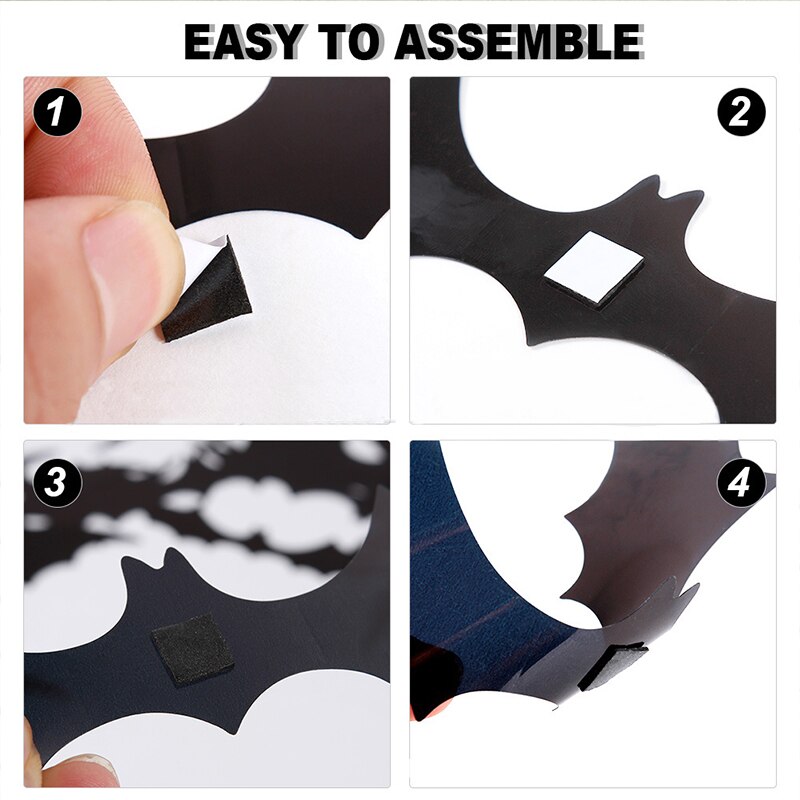 EASY TO ASSEMBLE

1

2

3

4