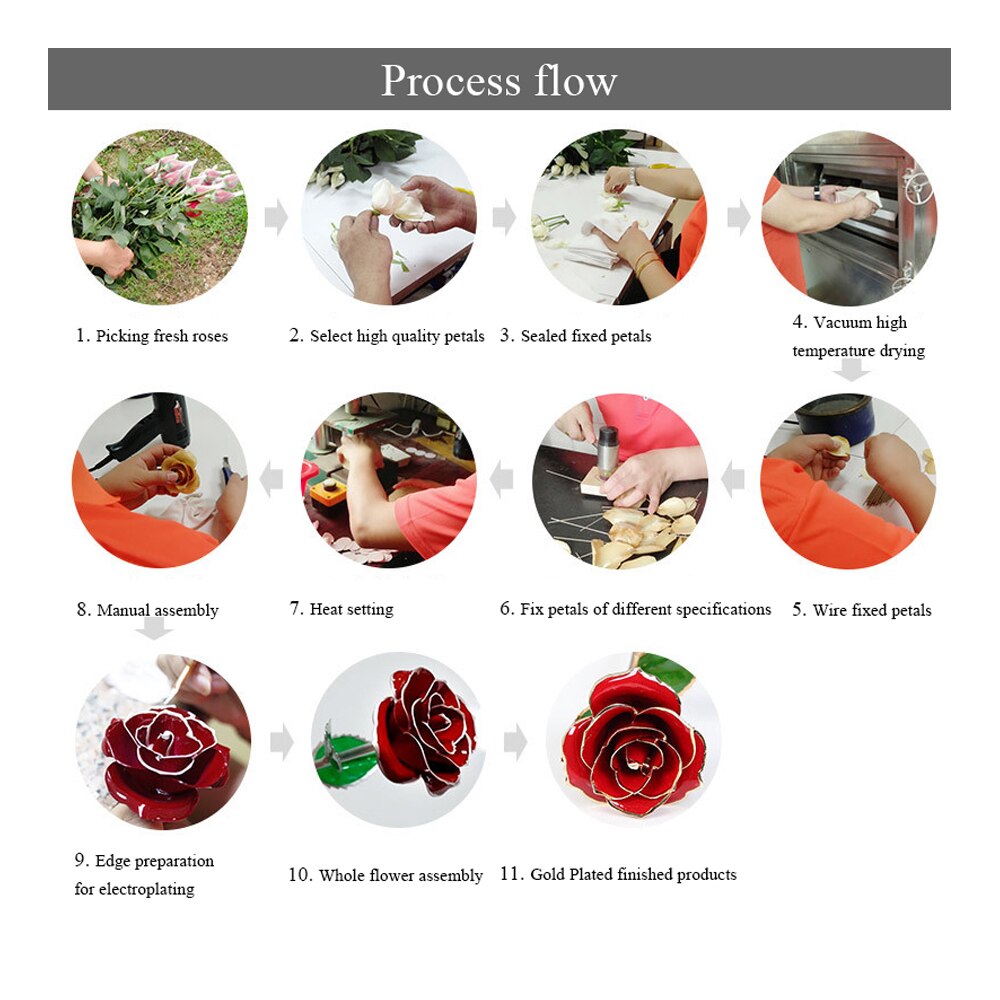 Process flow

1. Picking fresh roses

2. Select high quality petals

3. Sealed fixed petals

4. Vacuum high temperature drying

8. Manual assembly

7. Heat setting

6. Fix petals of different specifications

5. Wire fixed petals

9. Edge preparation for electroplating

10. Whole flower assembly

11. Gold Plated finished products