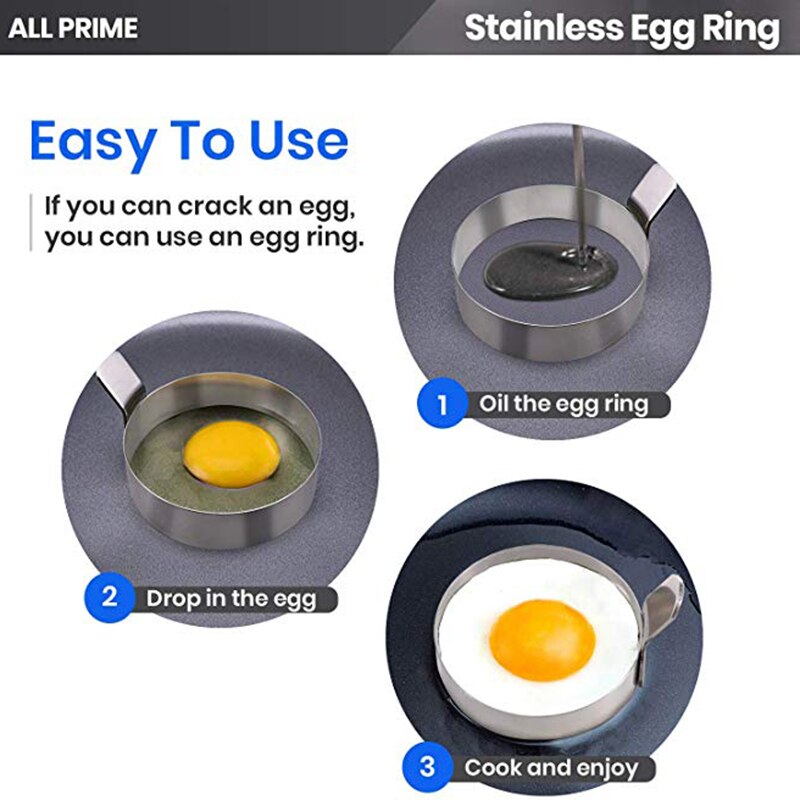 ALL PRIME

Stainless Egg Ring

Easy To Use

If you can crack an egg, you can use an egg ring.

1 Oil the egg ring

2 Drop in the egg

3 Cook and enjoy