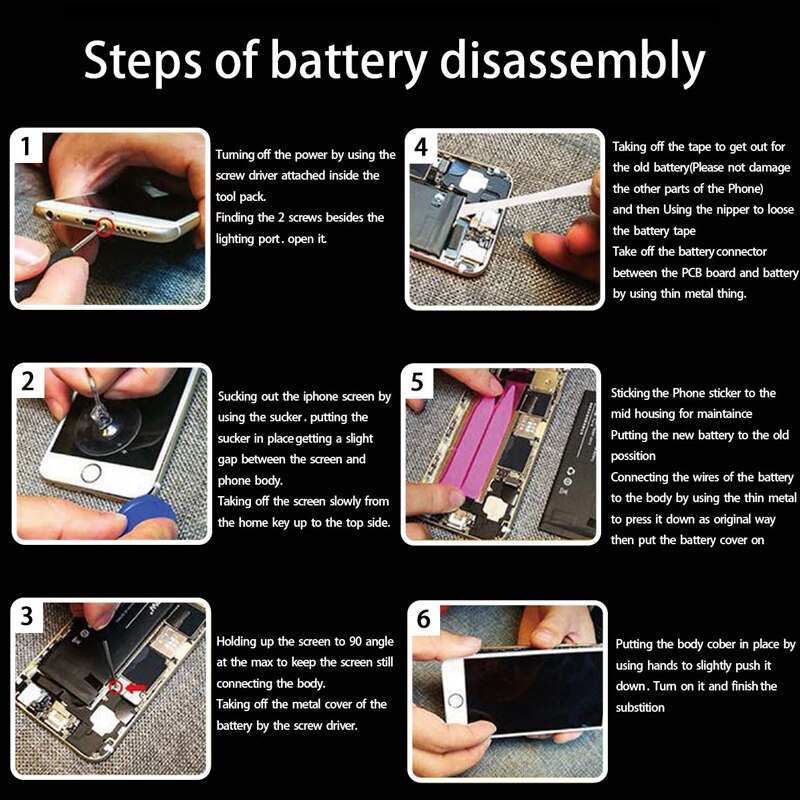 Steps of battery disassembly

1

Turning off the power by using the screw driver attached inside the tool pack.
Finding the 2 screws besides the lighting port. open it.

2

Sucking out the iphone screen by using the sucker. putting the sucker in place getting a slight gap between the screen and phone body.
Taking off the screen slowly from the home key up to the top side.

3

Holding up the screen to 90 angle at the max to keep the screen still connecting the body.
Taking off the metal cover of the battery by the screw driver.

4

Taking off the tape to get out for the old battery(Please not damage the other parts of the Phone) and then Using the nipper to loose the battery tape
Take off the battery connector between the PCB board and battery by using thin metal thing.

5

Sticking the Phone sticker to the mid housing for maintaince
Putting the new battery to the old possition
Connecting the wires of the battery to the body by using the thin metal to press it down as original way then put the battery cover on

6

Putting the body cober in place by using hands to slightly push it down. Turn on it and finish the substition