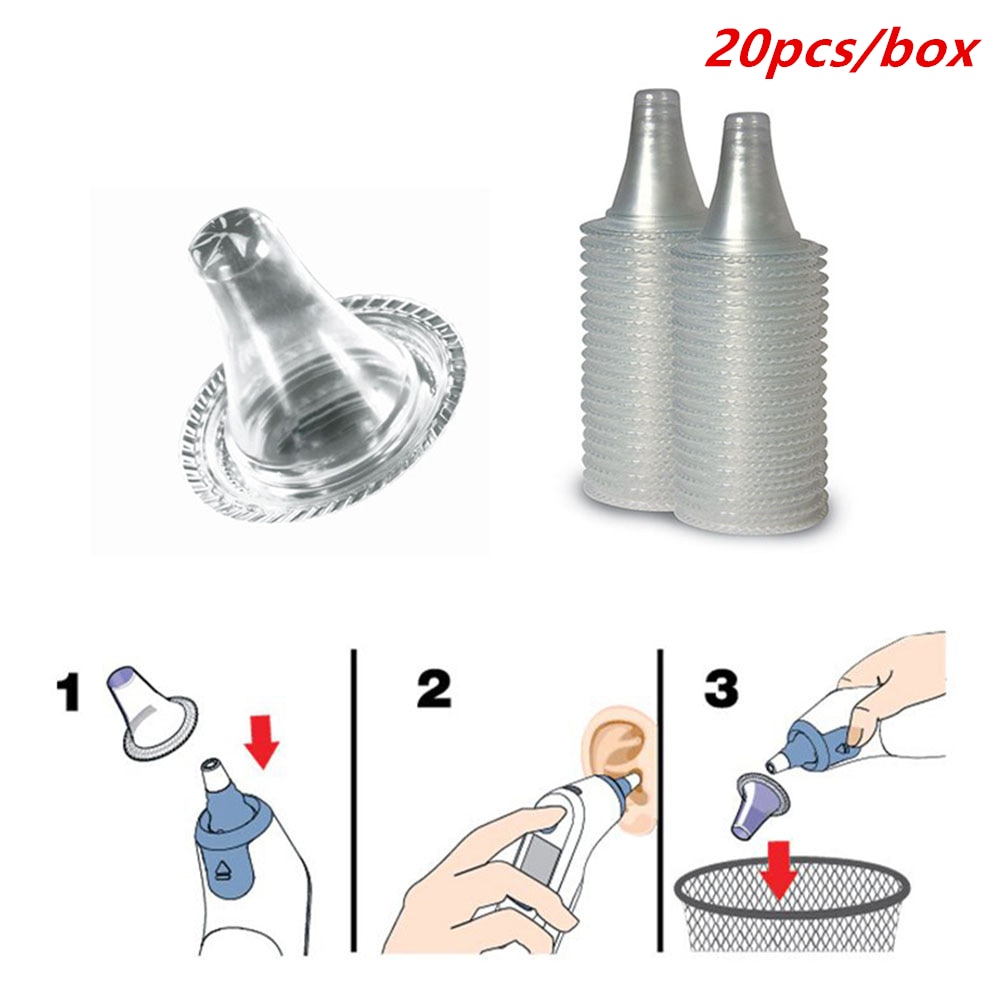 20pcs/box

1

2

3