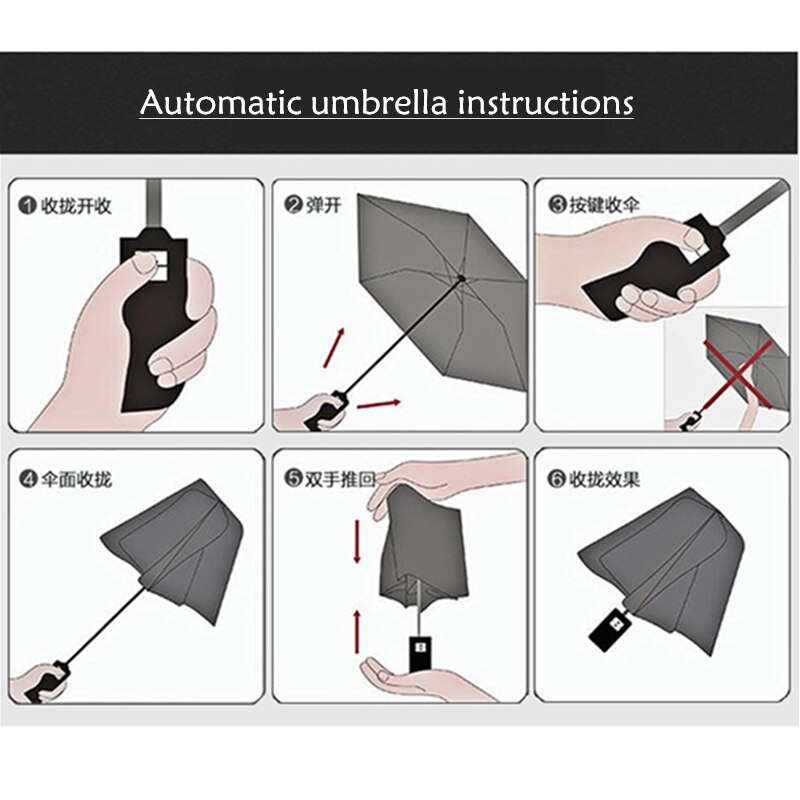 Automatic umbrella instructions

❶ 收拢开收

❷ 弹开

❸ 按键收伞

❹ 伞面收拢

❺ 双手推回

❻ 收拢效果