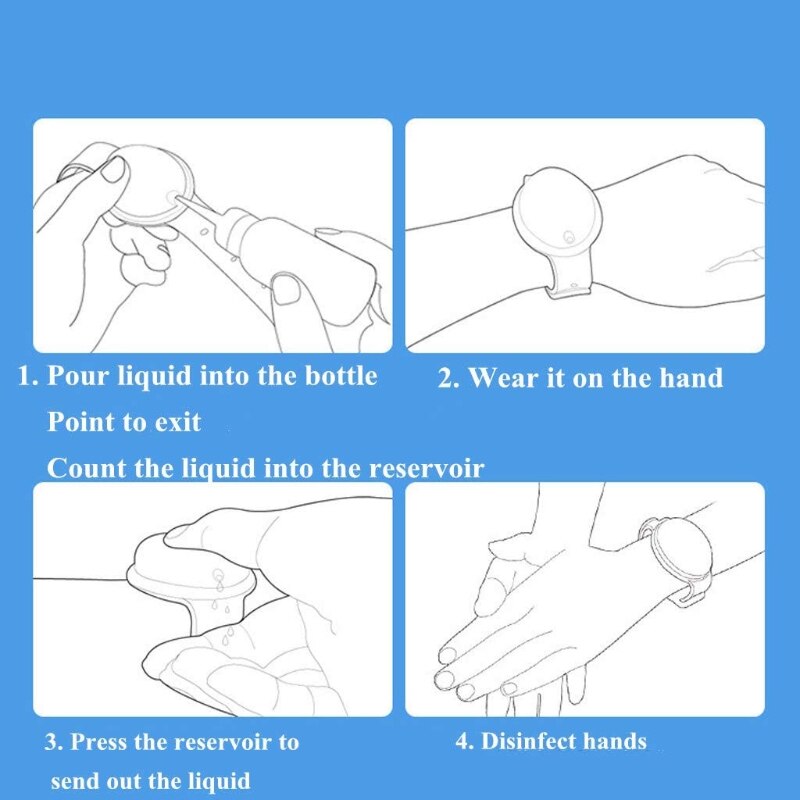 1. Pour liquid into the bottle

Point to exit

Count the liquid into the reservoir

2. Wear it on the hand

3. Press the reservoir to send out the liquid

4. Disinfect hands