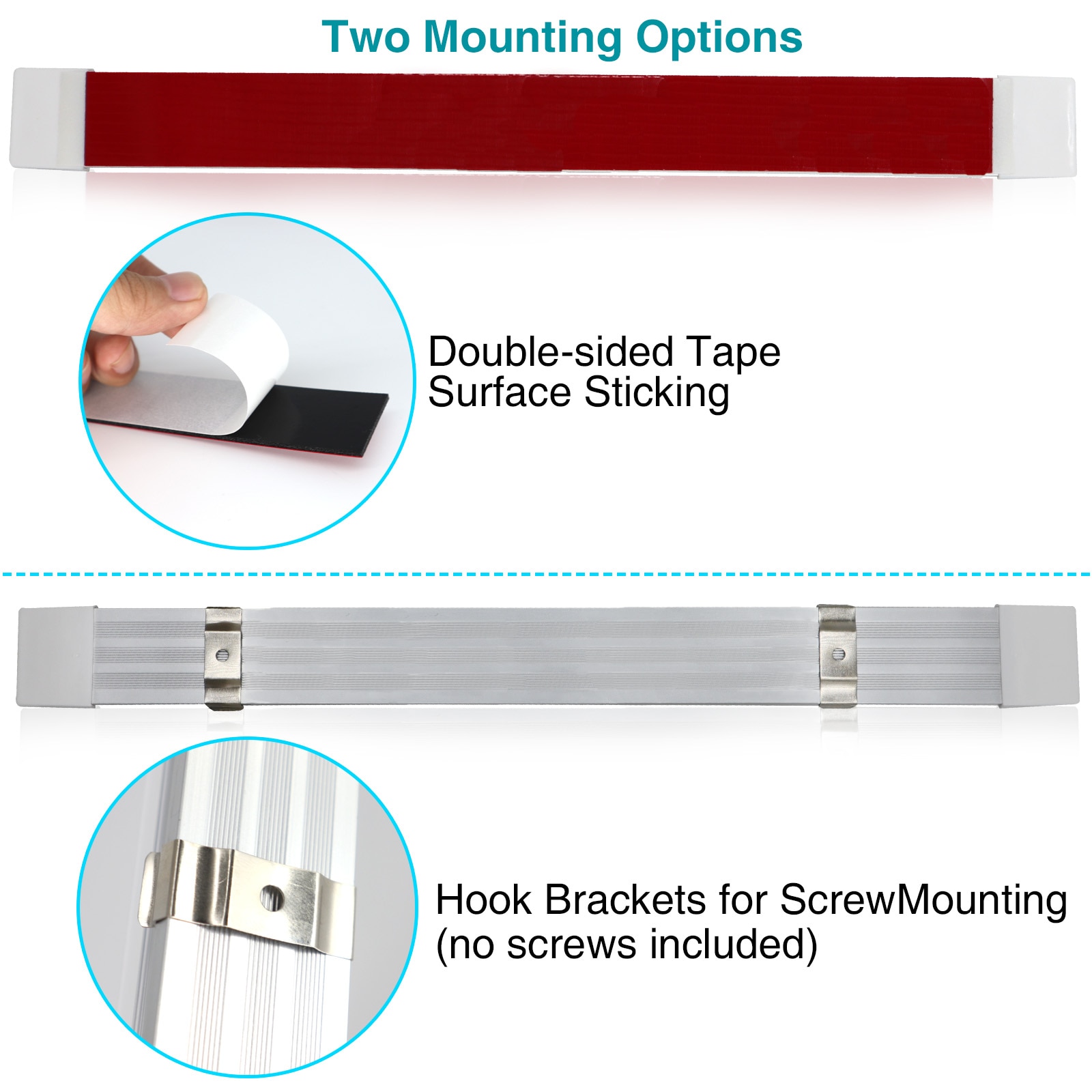 Two Mounting Options

Double-sided Tape
Surface Sticking

Hook Brackets for ScrewMounting
(no screws included)