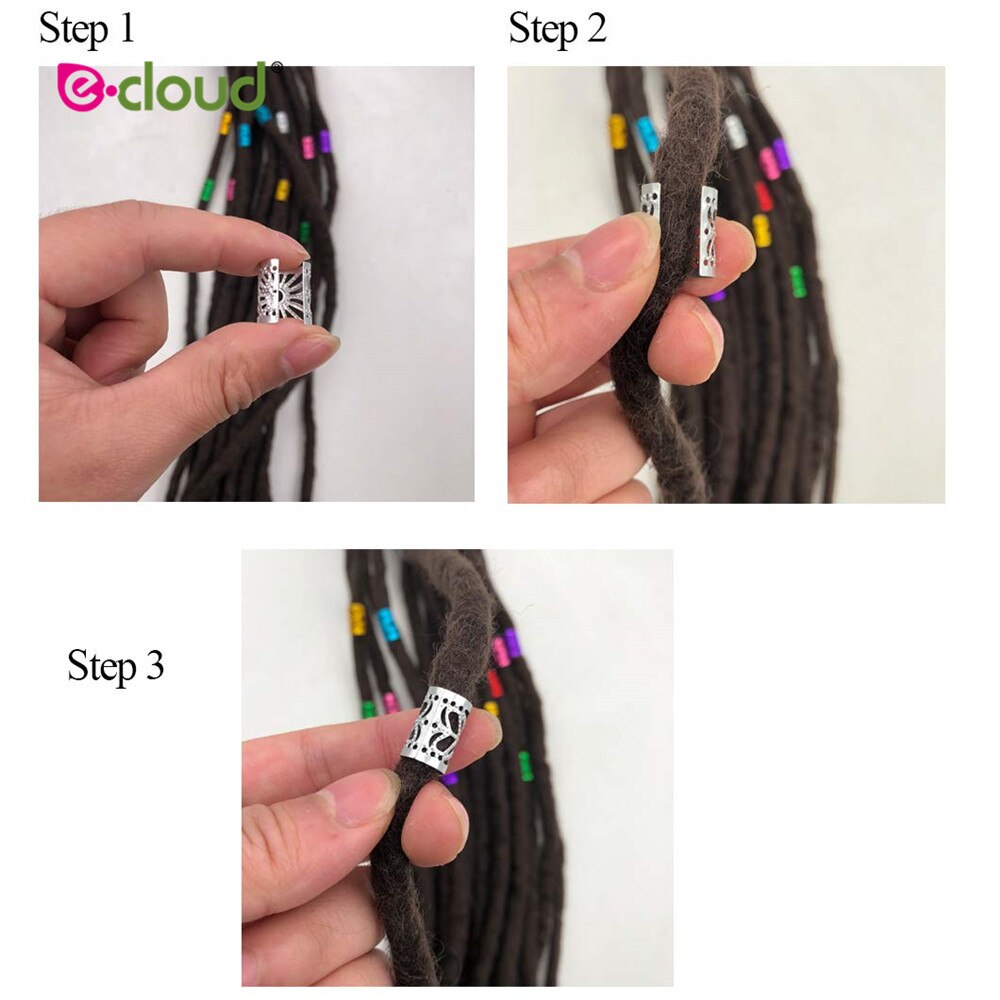 Step 1

e·cloud®

Step 2

Step 3