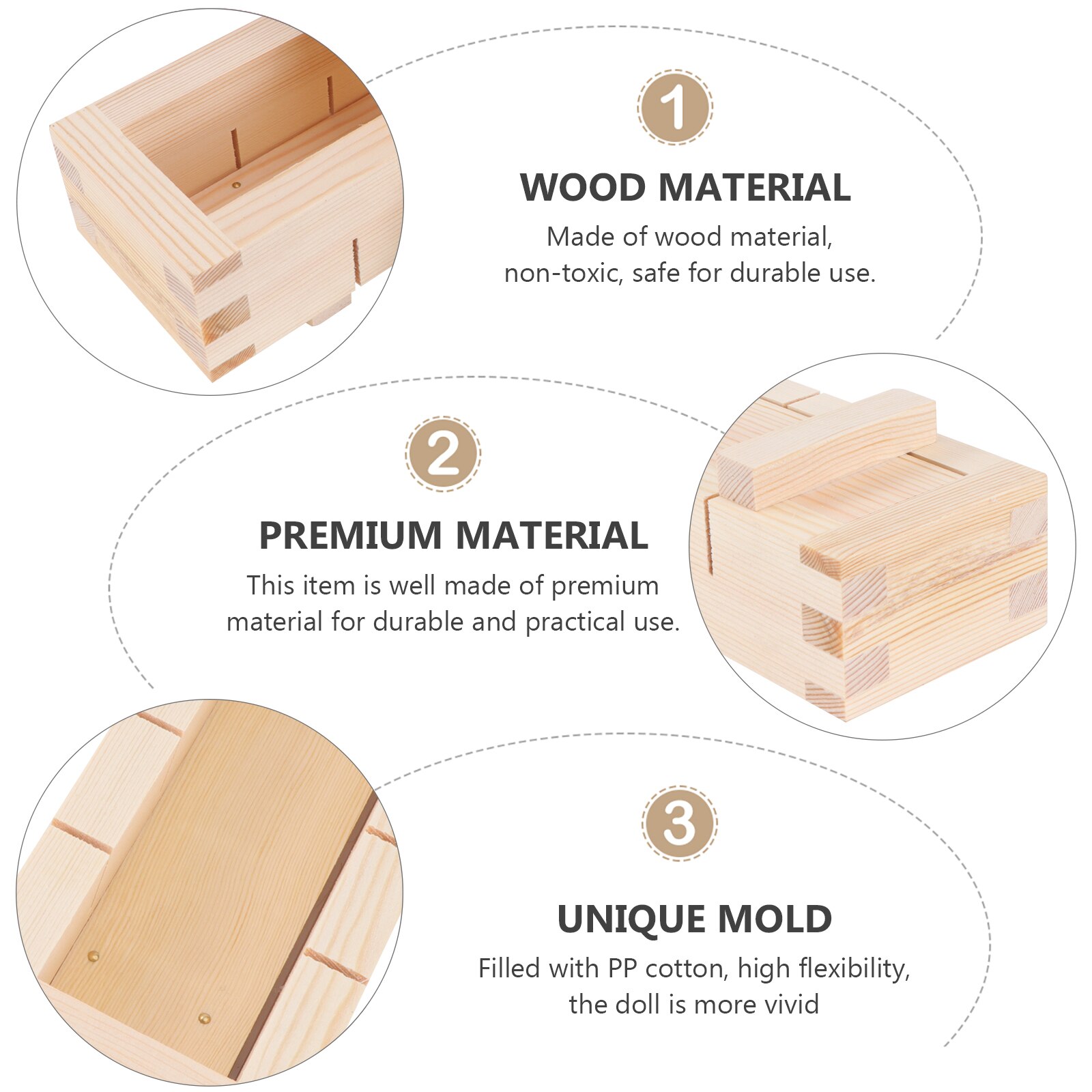 1

WOOD MATERIAL

Made of wood material, non-toxic, safe for durable use.

2

PREMIUM MATERIAL

This item is well made of premium material for durable and practical use.

3

UNIQUE MOLD

Filled with PP cotton, high flexibility, the doll is more vivid