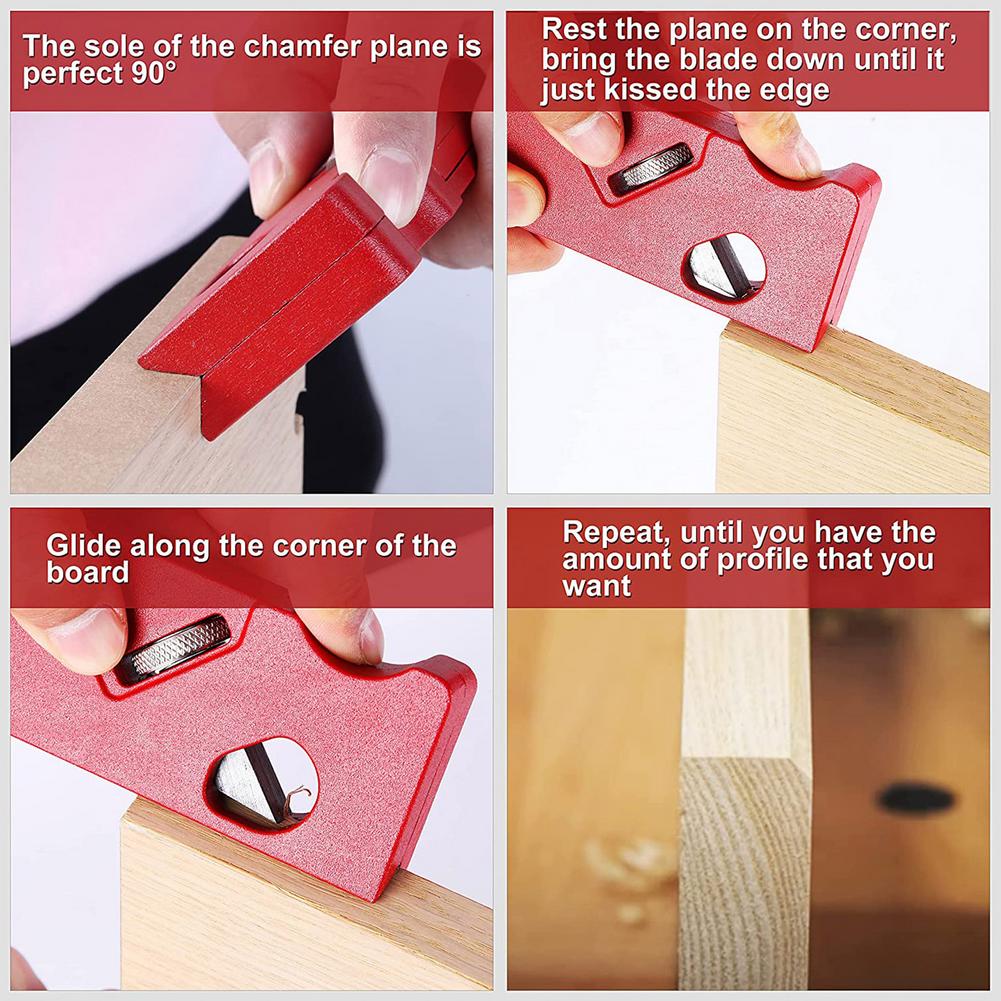 The sole of the chamfer plane is perfect 90°

Rest the plane on the corner, bring the blade down until it just kissed the edge

Glide along the corner of the board

Repeat, until you have the amount of profile that you want